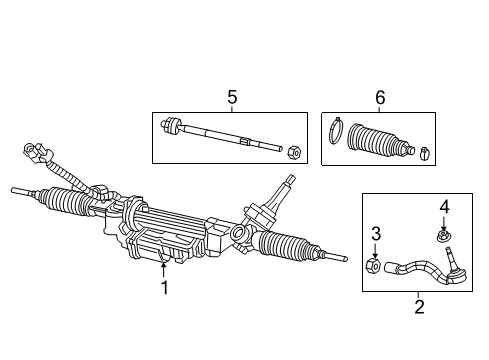 5
6
4
3
1
2