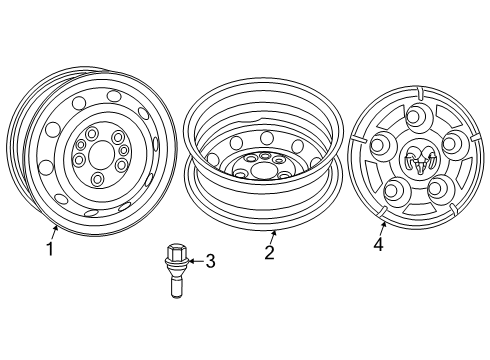 1
3
2
4