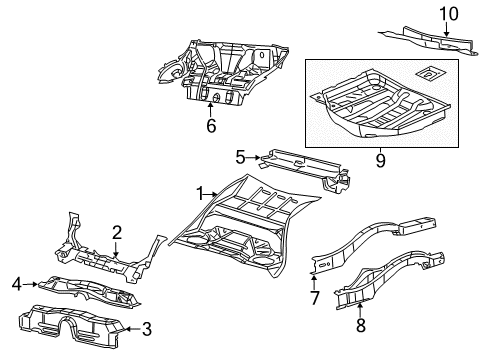 10
6
9
5
1
2
4
3
7
8