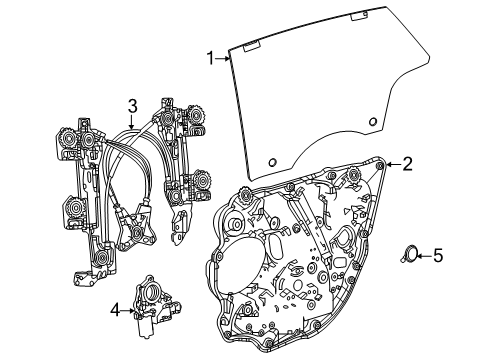 1
3
2
5
4