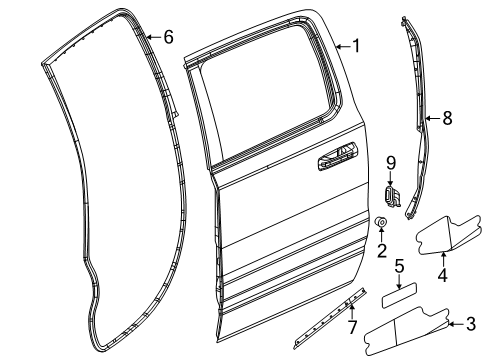 6
1
8
9
2
4
5
7
3