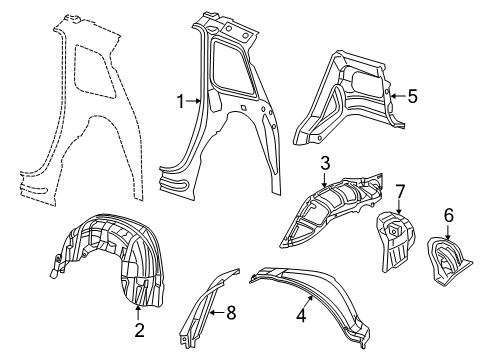 1
5
3
7
6
2
8
4