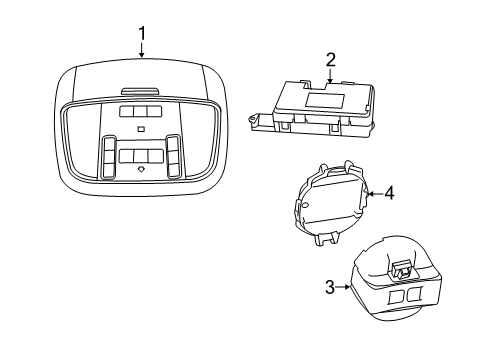 1
2
4
3