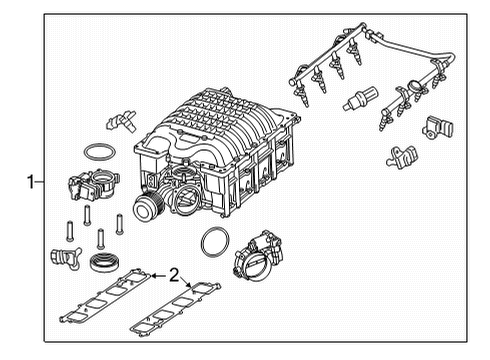 1
2