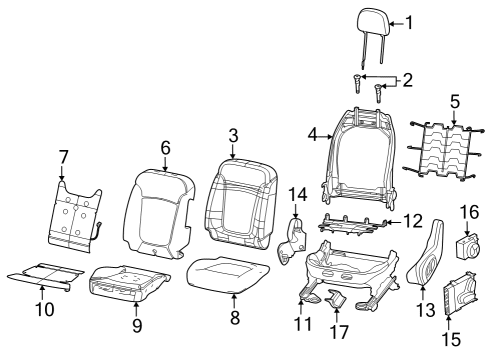 1
2
5
4
3
6
7
14
12
16
10
9
8
11
17
13
15