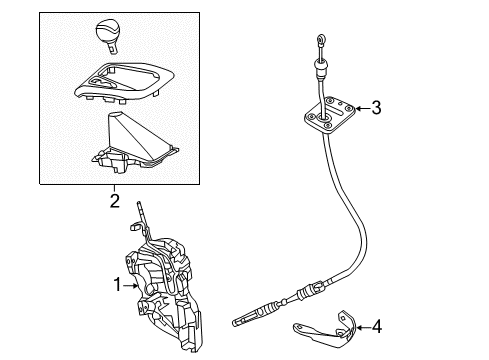 2
3
1
4