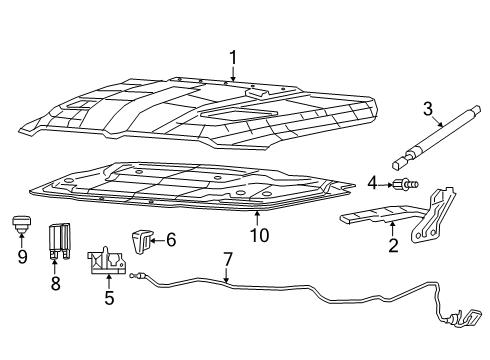 1
3
4
10
2
9
8
6
5
7