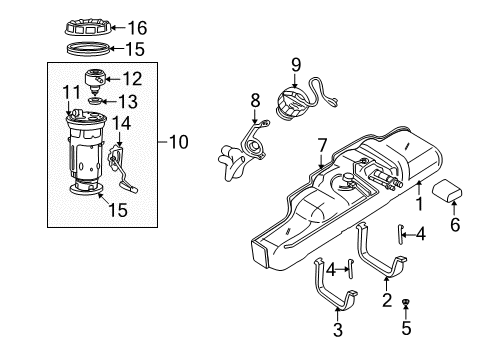 16
15
12
11
13
14
10
15
9
8
7
1
6
4
4
2
3
5