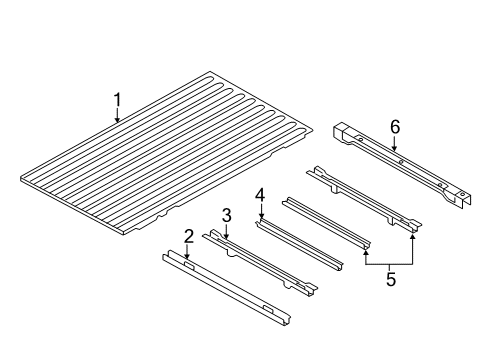 1
6
4
3
2
5