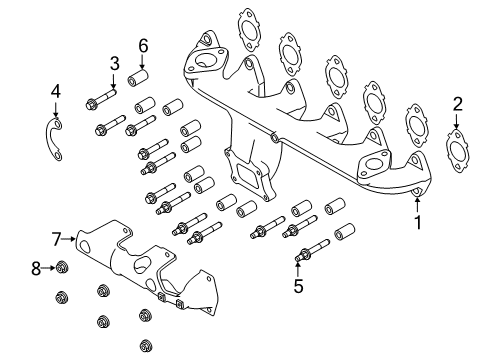 6
3
4
2
1
7
8
5