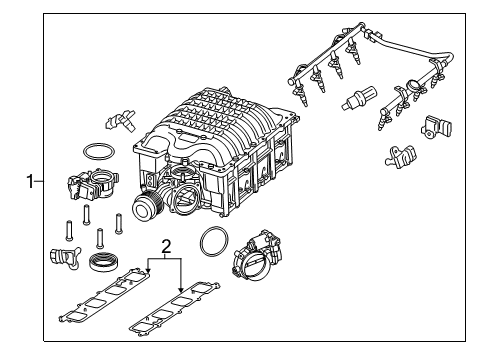 1
2