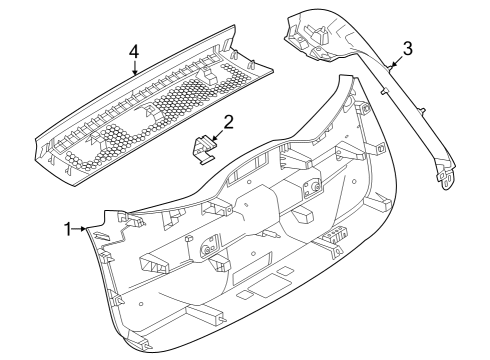 4
3
2
1