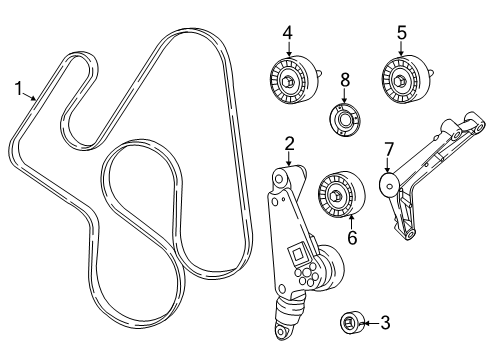 1
4
5
8
2
7
6
3