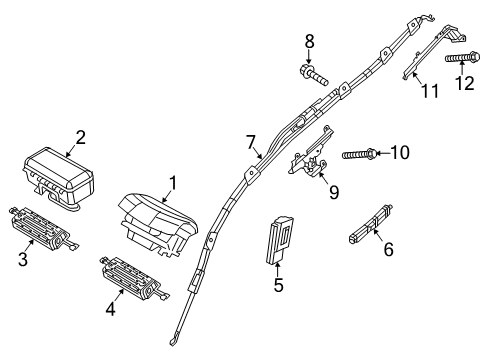 8
11
12
2
7
10
1
9
3
6
5
4