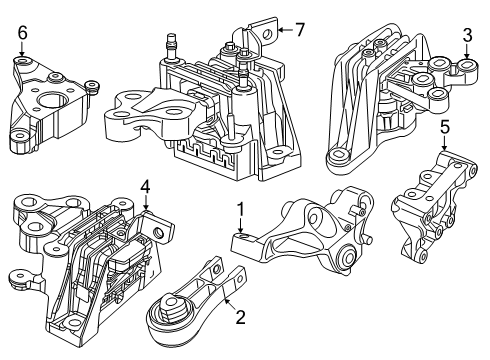 6
7
3
5
4
1
2