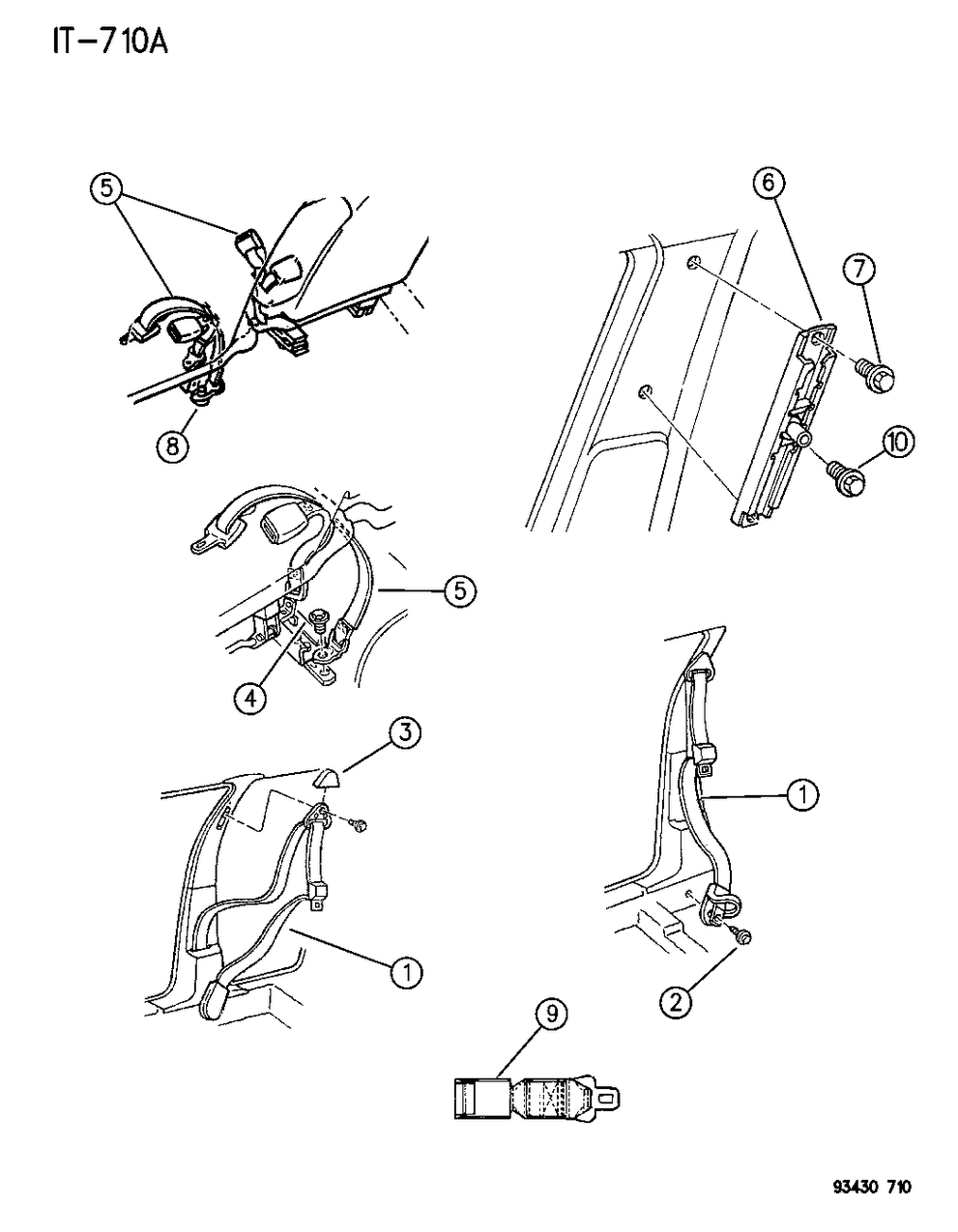 IT-710A

5

6

7

8

10

5

4

3

1

1

2

9

93430 710