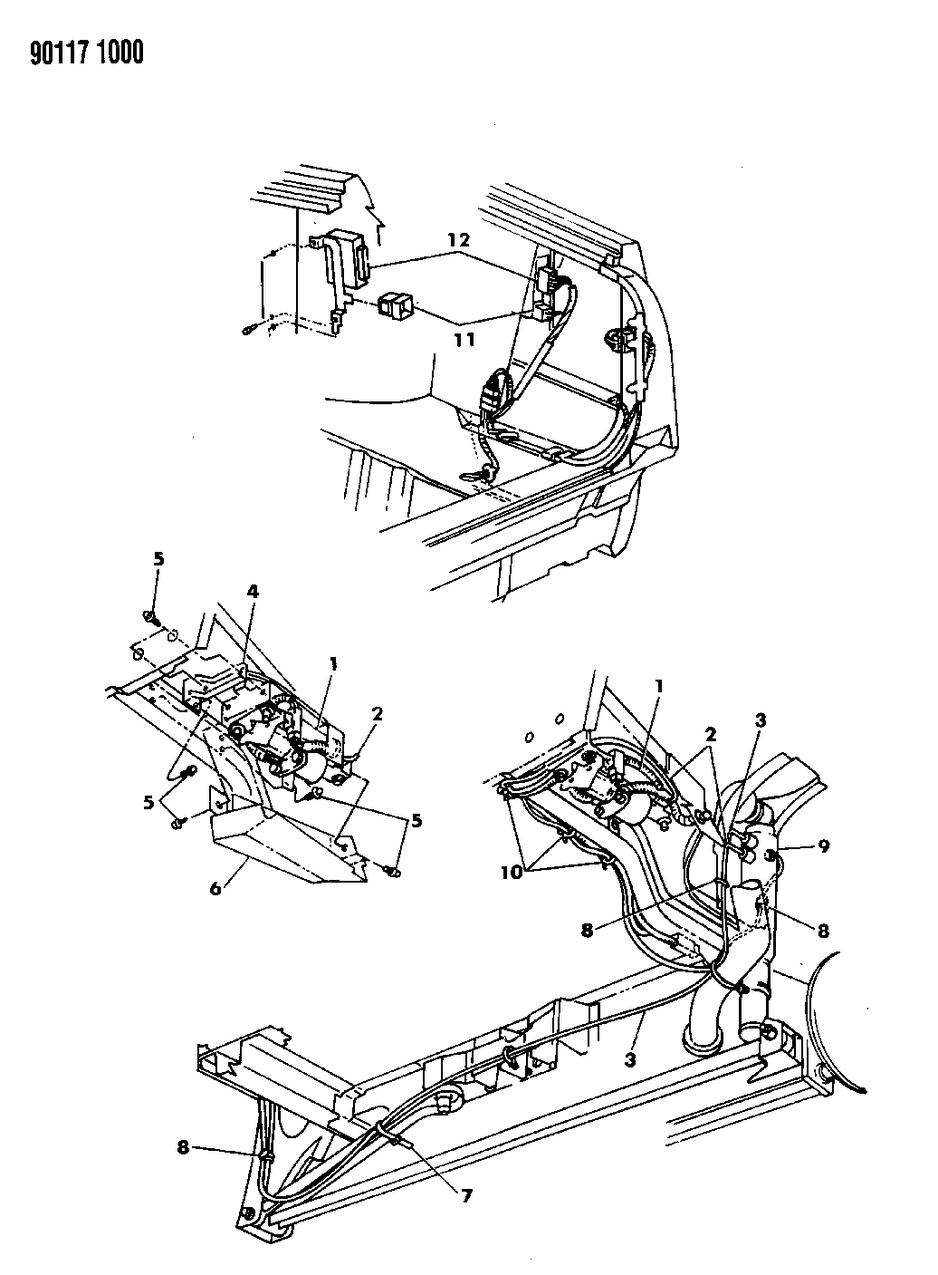 90117 1000

12

11

5

4

1

2

5

5

6

1

2

3

9

10

8

8

3

8

7