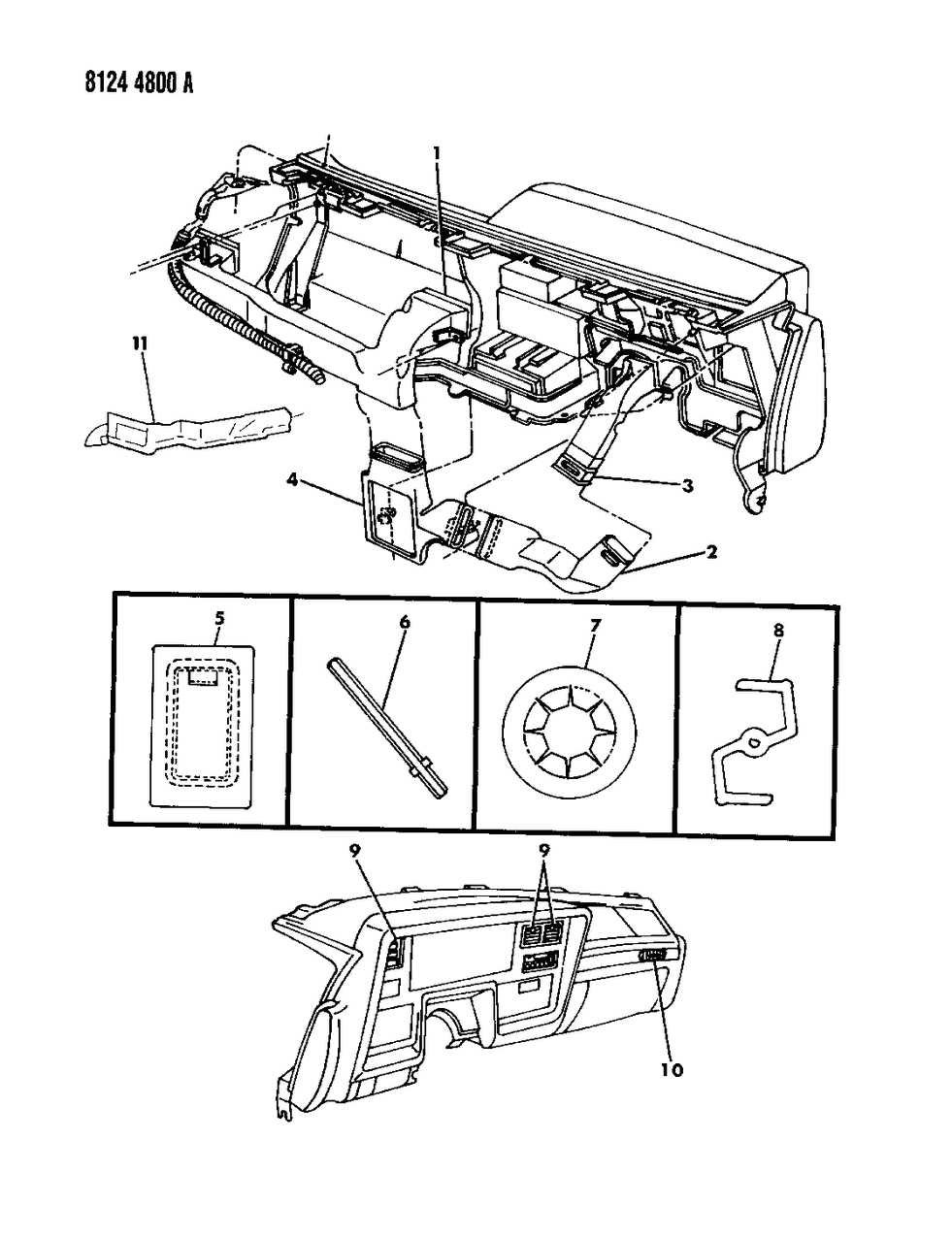 8124 4800 A

1

11

4

3

2

5

6

7

8

9

9

10