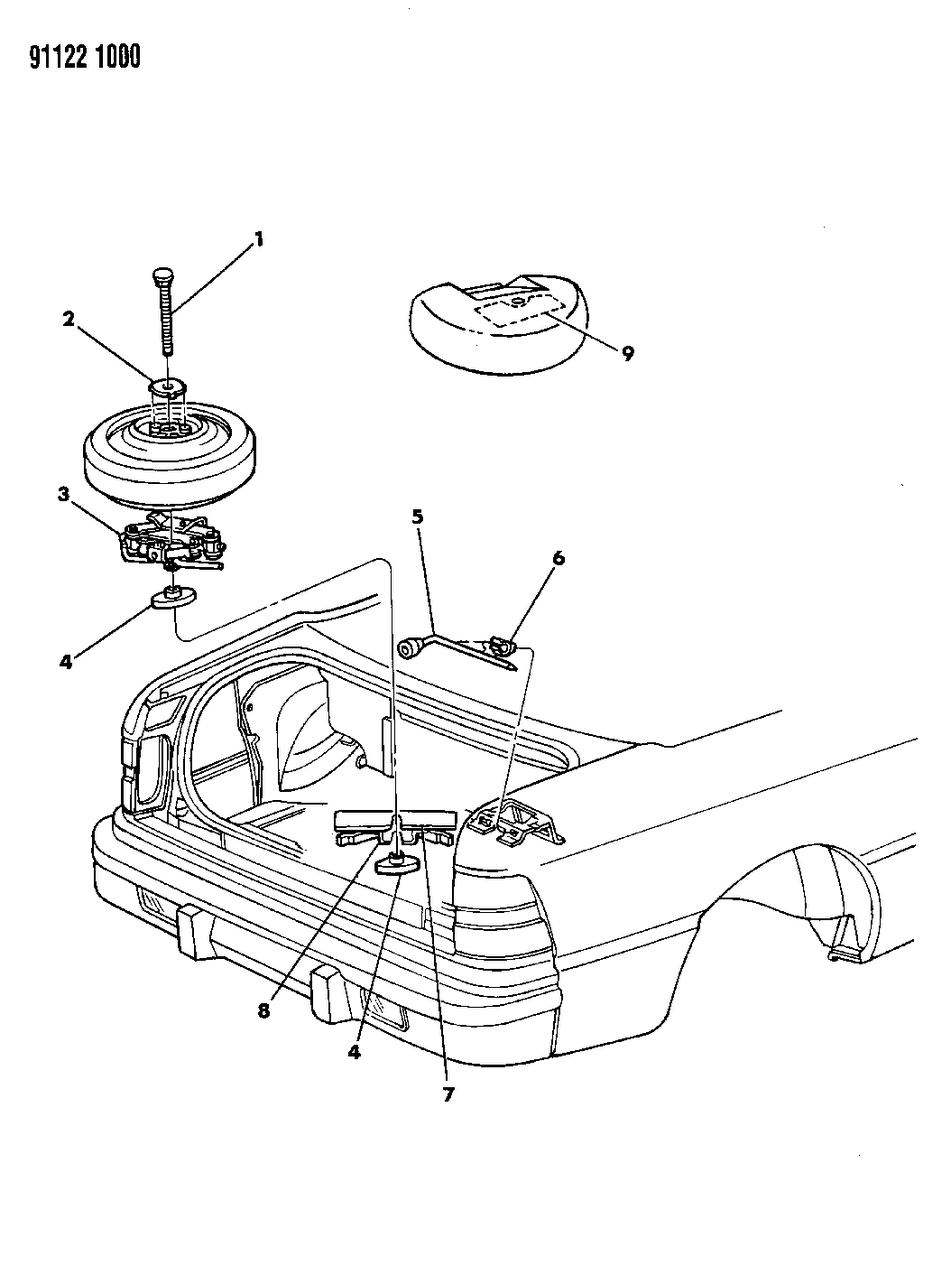 91122 1000

1
2
9
3
5
6
4
8
4
7