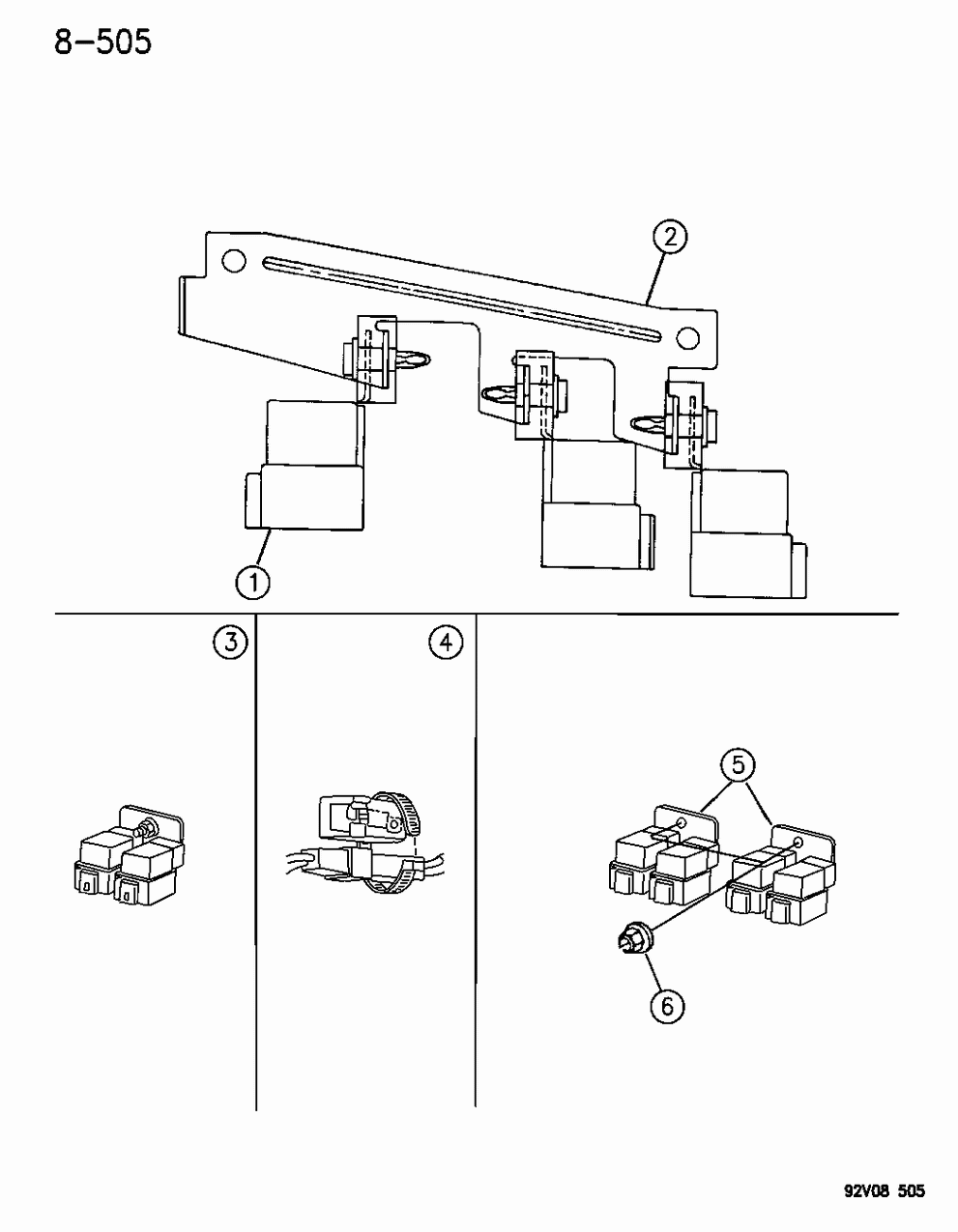 8-505

2

1

3

4

5

6

92V08 505