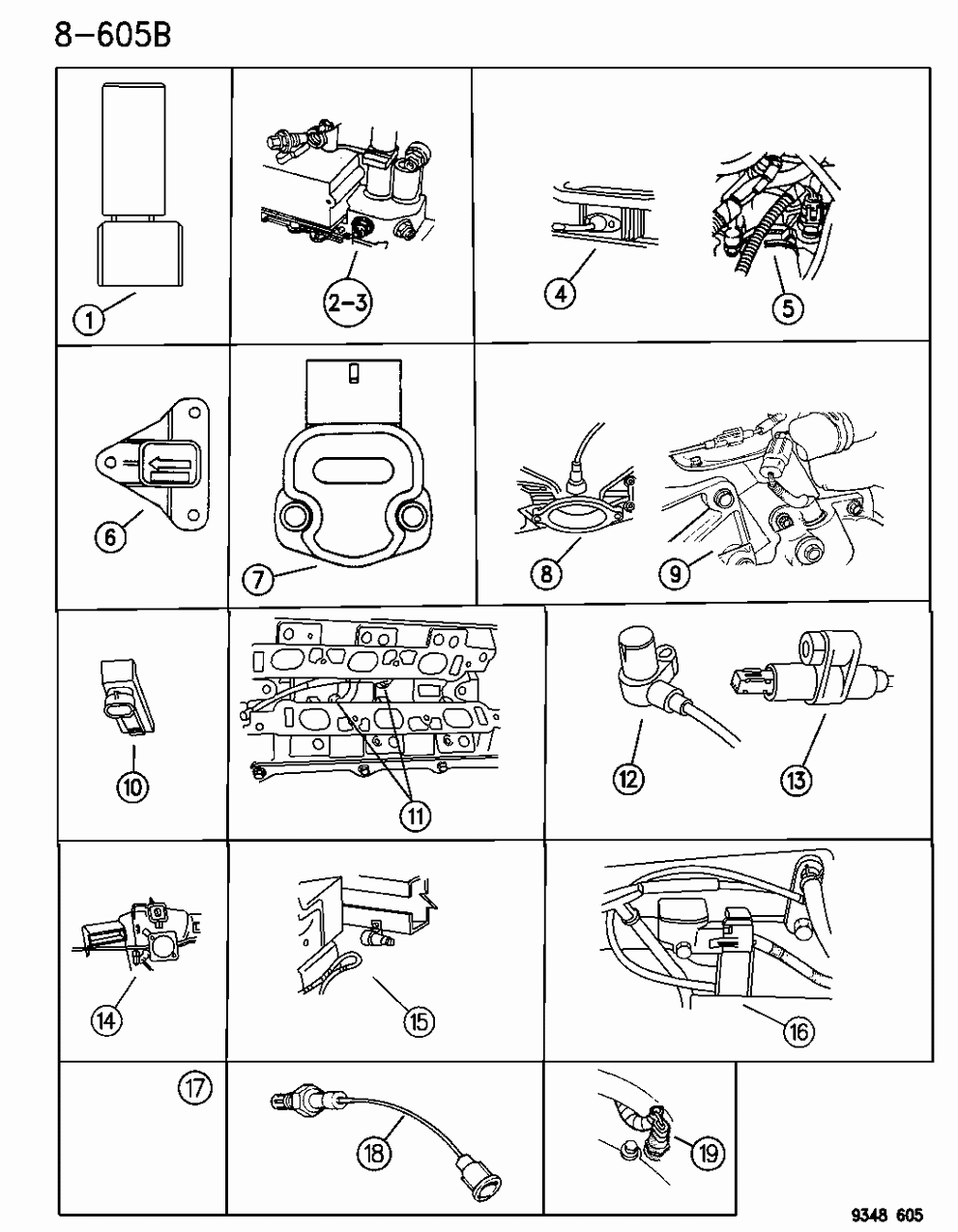 8-605B

1

2-3

4

5

6

7

8

9

10

11

12

13

14

15

16

17

18

19

9348 605