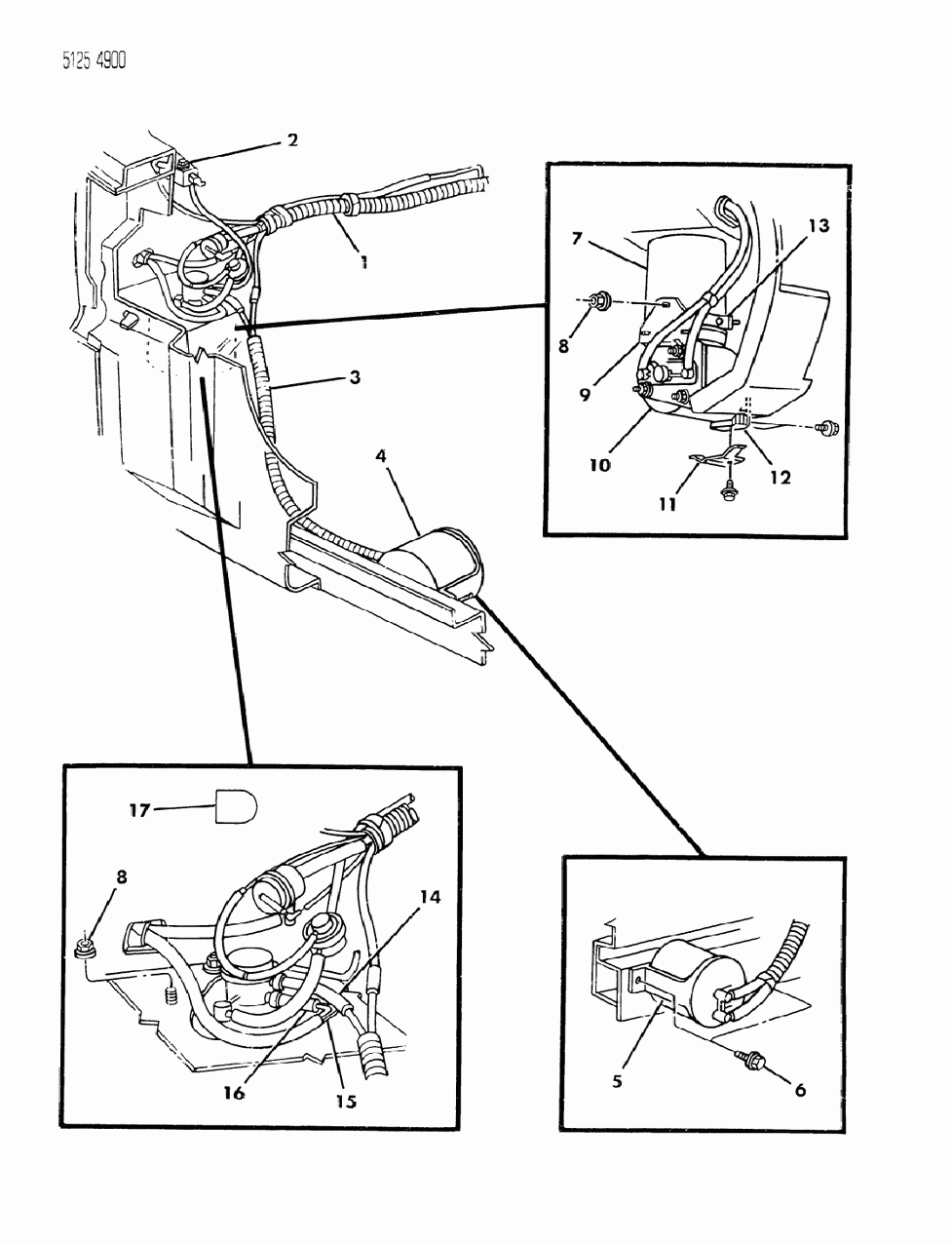 5125 4900

2
1
3
4
7
13
8
9
10
12
11
17
8
14
16
15
5
6