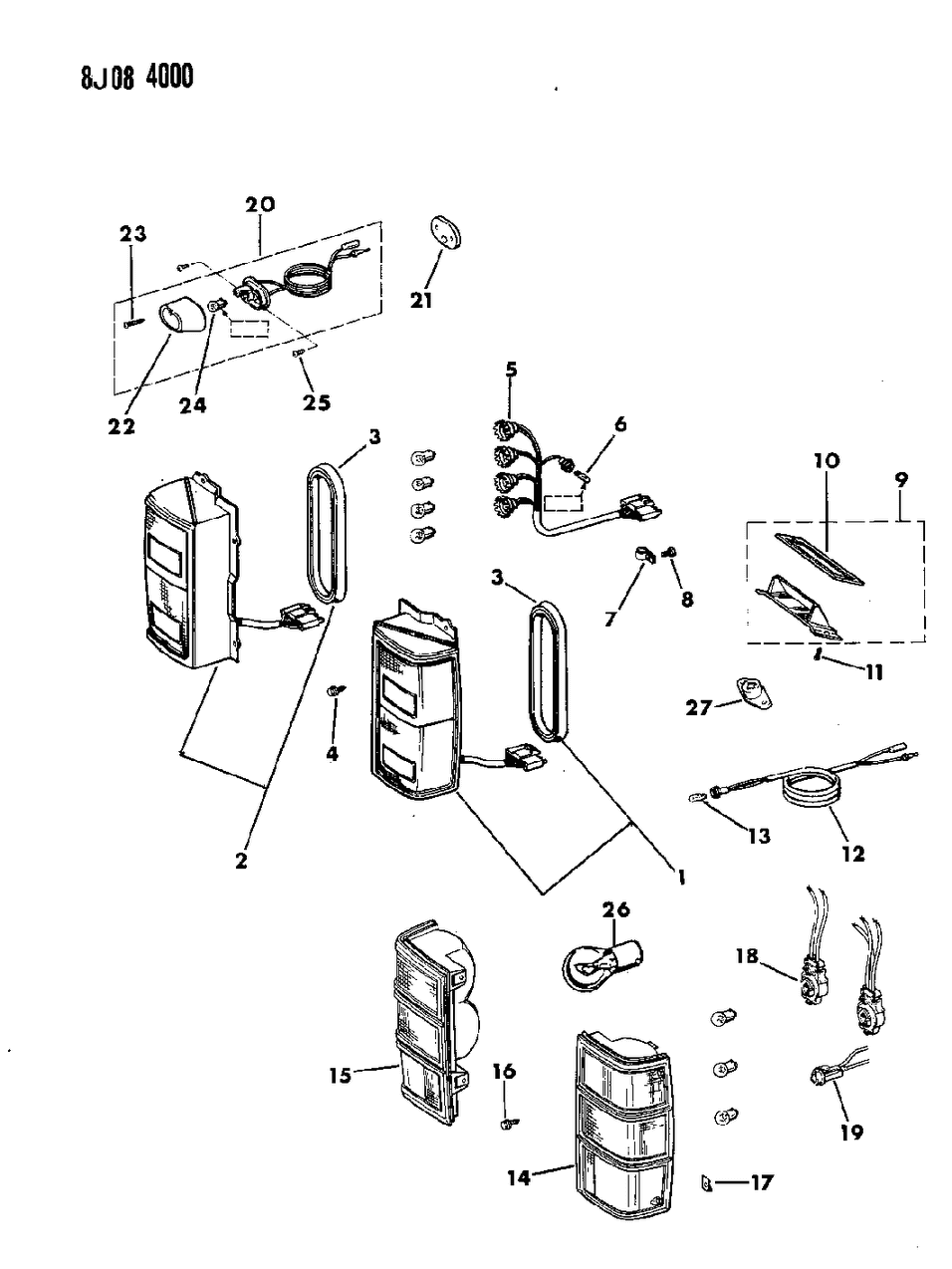 8J08 4000

20
23
21
22
24
25
5
6
3
10
9
3
7
8
11
27
4
13
12
2
1
26
18
15
16
19
14
17