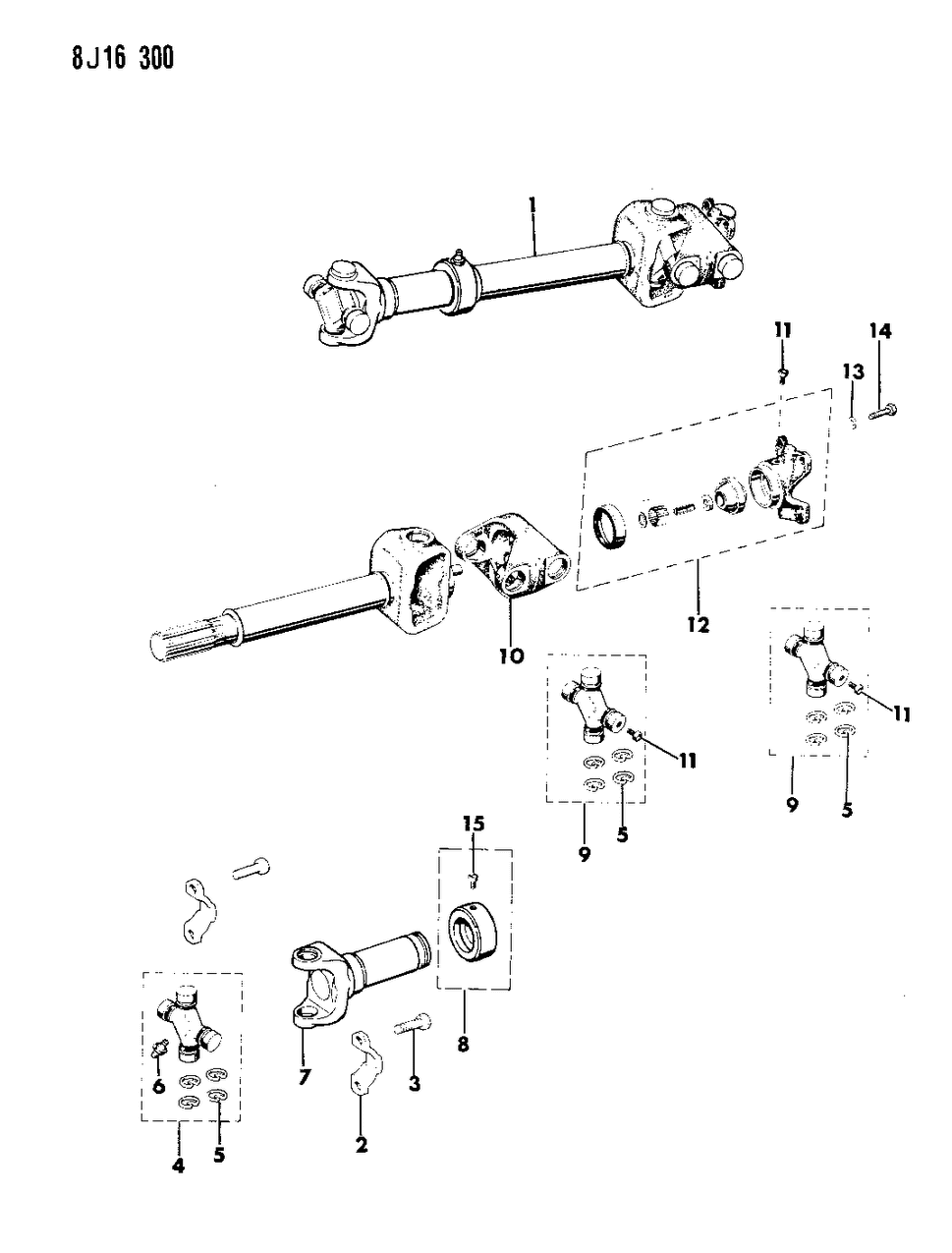 8J16 300

1

11

14

13

12

10

11

9

5

11

9

5

15

8

7

3

2

6

4

5