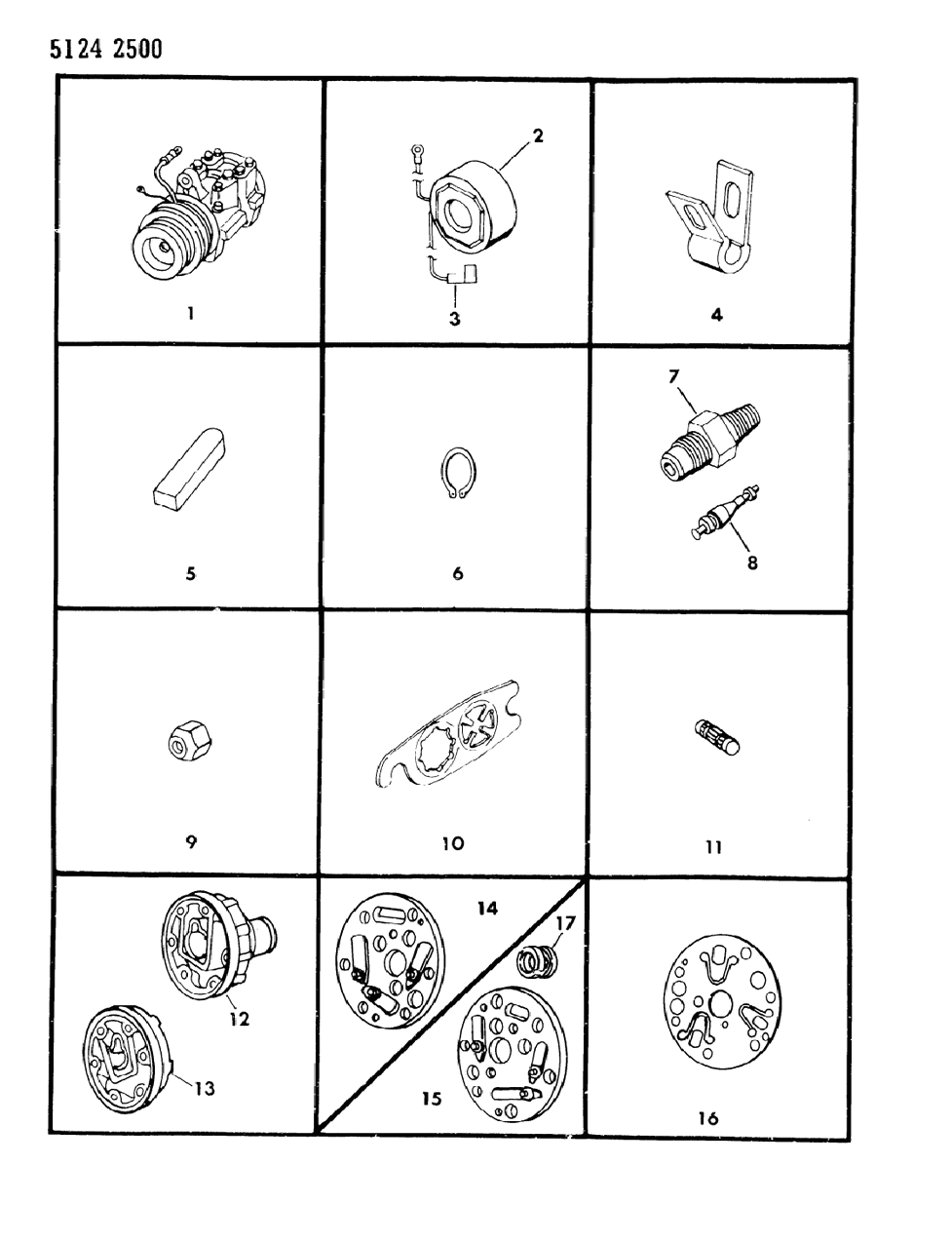 5124 2500

1

2

3

4

5

6

7

8

9

10

11

12

13

14

17

15

16