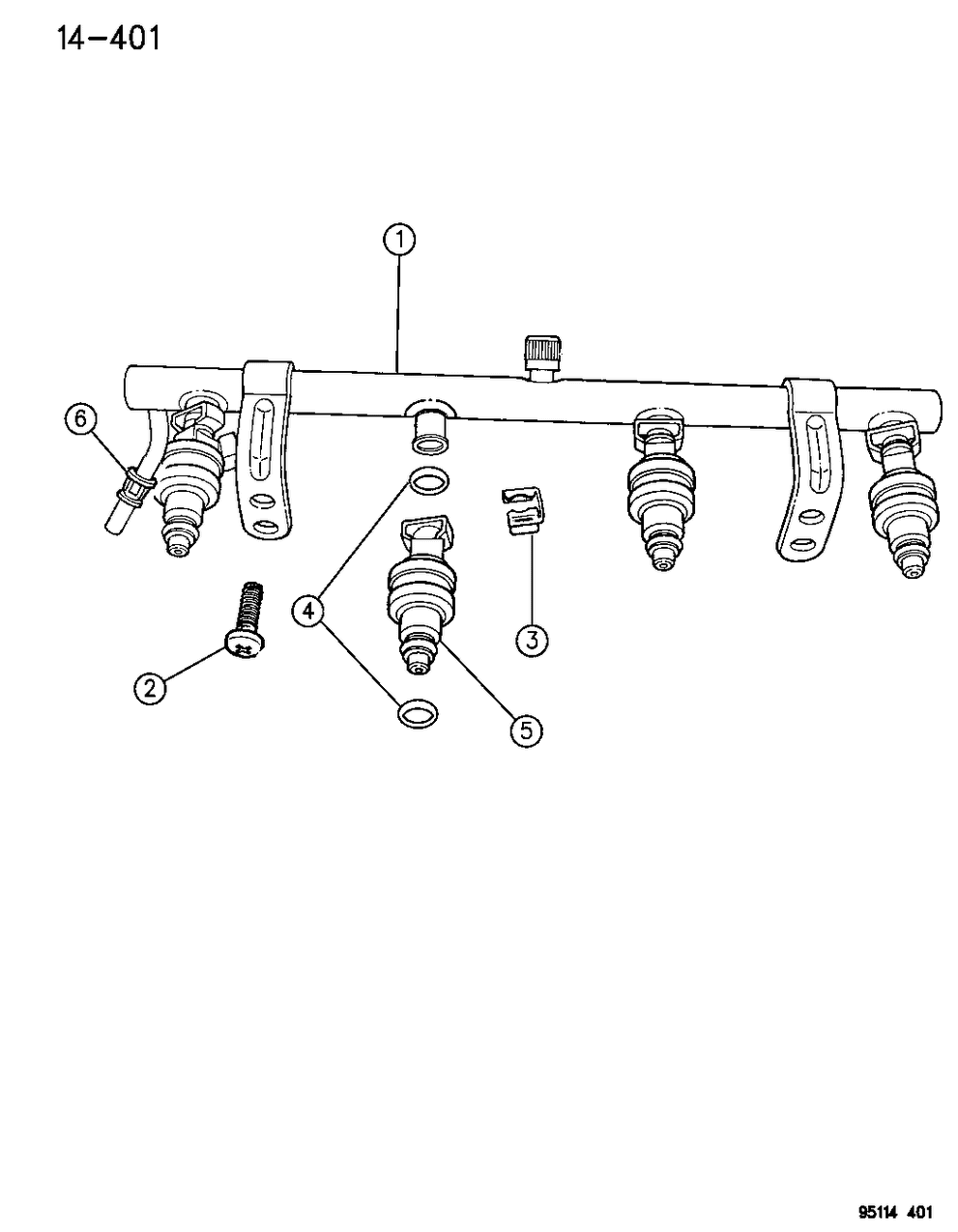 14-401

1

6

4

3

2

5

95114 401