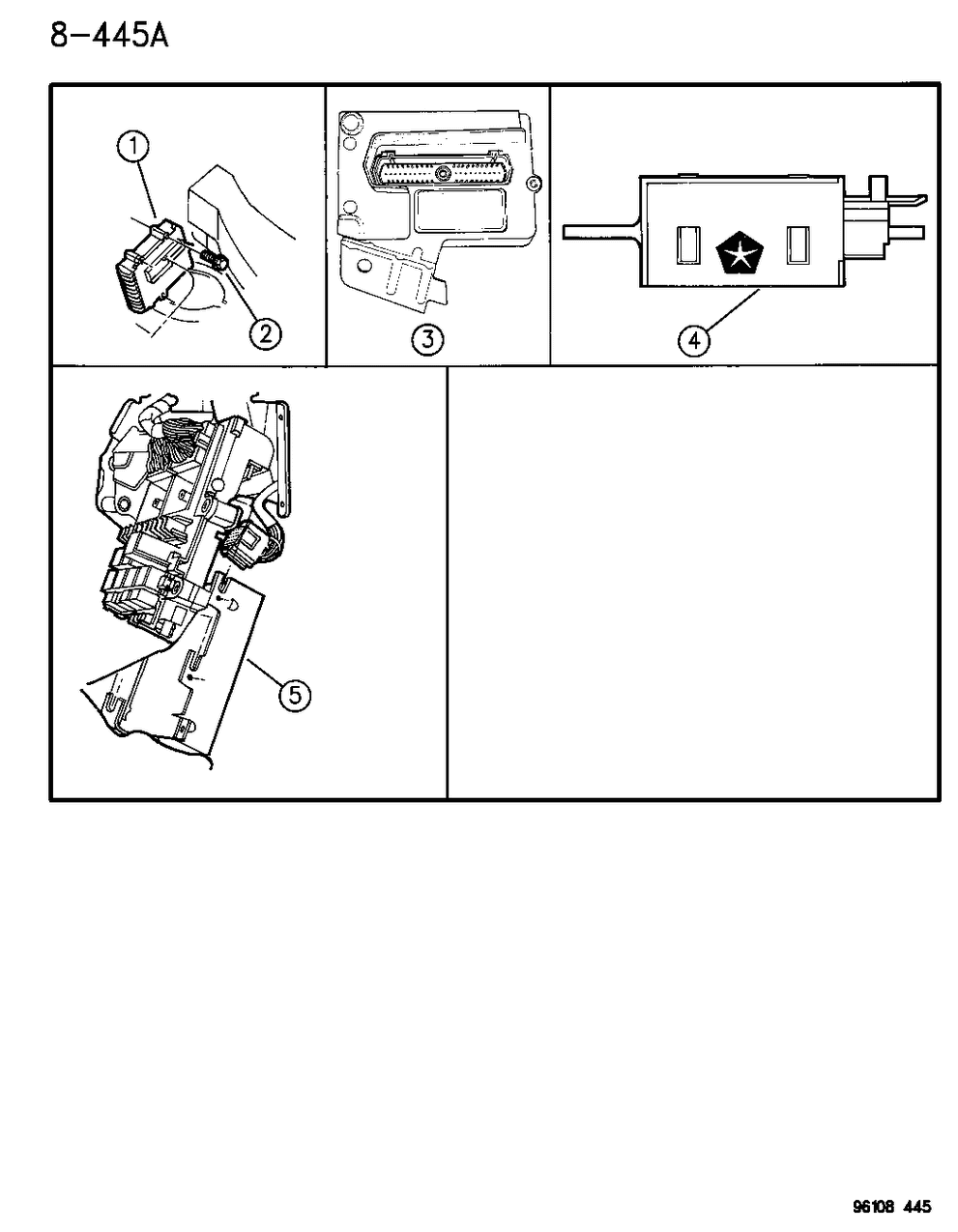 8-445A

1

2

3

4

5

96108 445