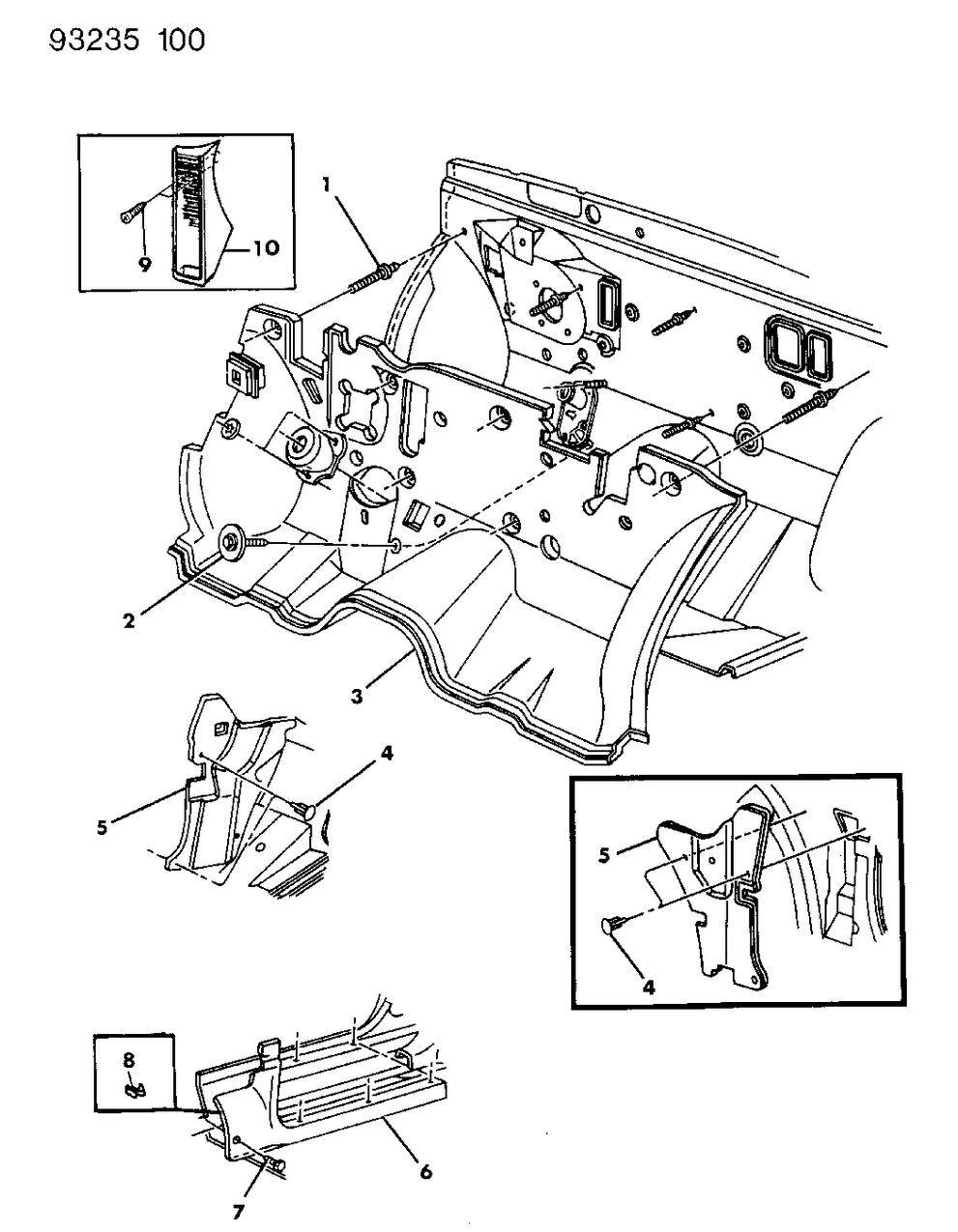 93235 100

9
10
1
2
3
4
5
5
4
8
6
7