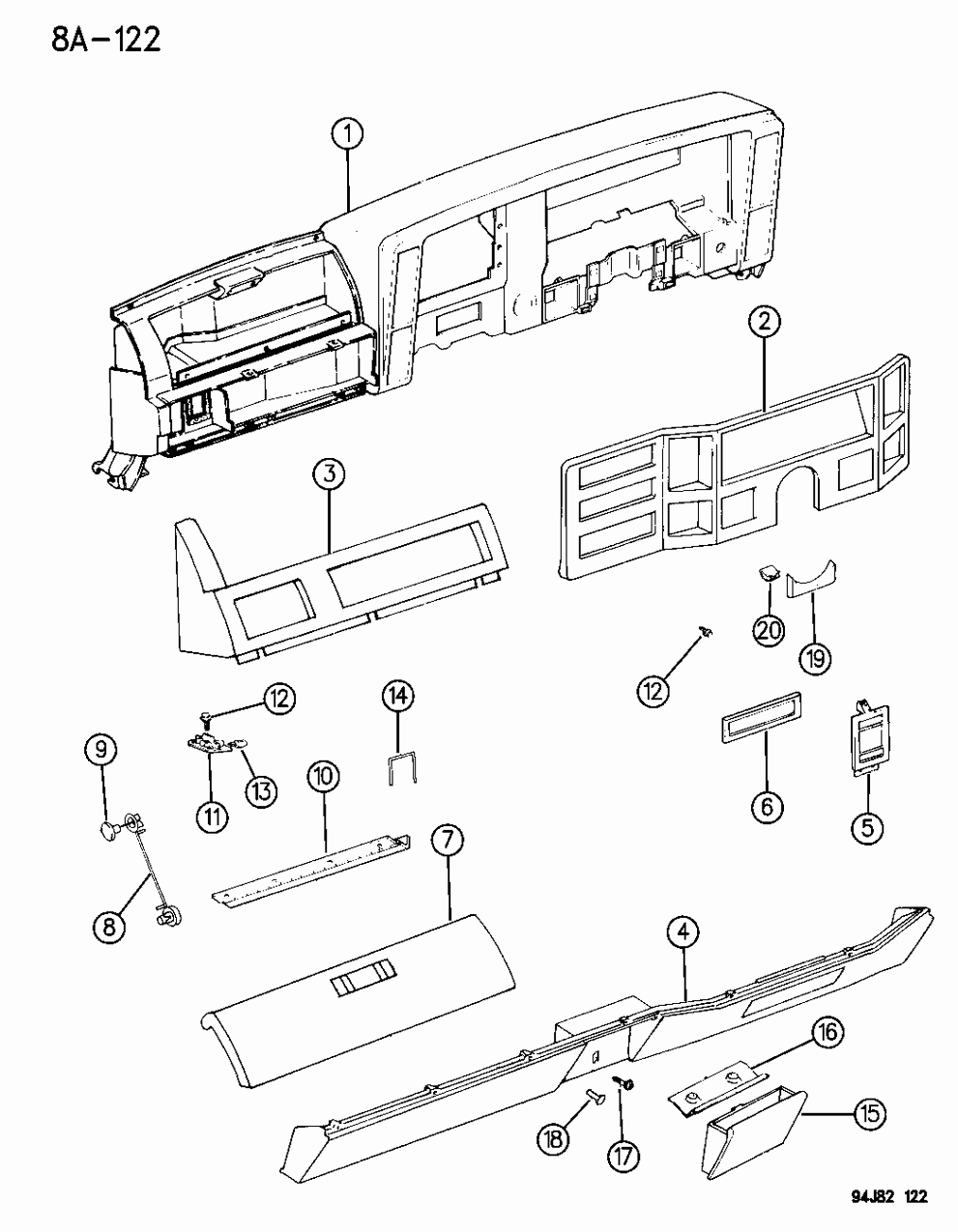 8A-122

1

2

3

20

19

12

12

14

9

11

13

10

6

5

8

7

4

16

18

17

15

94J82 122