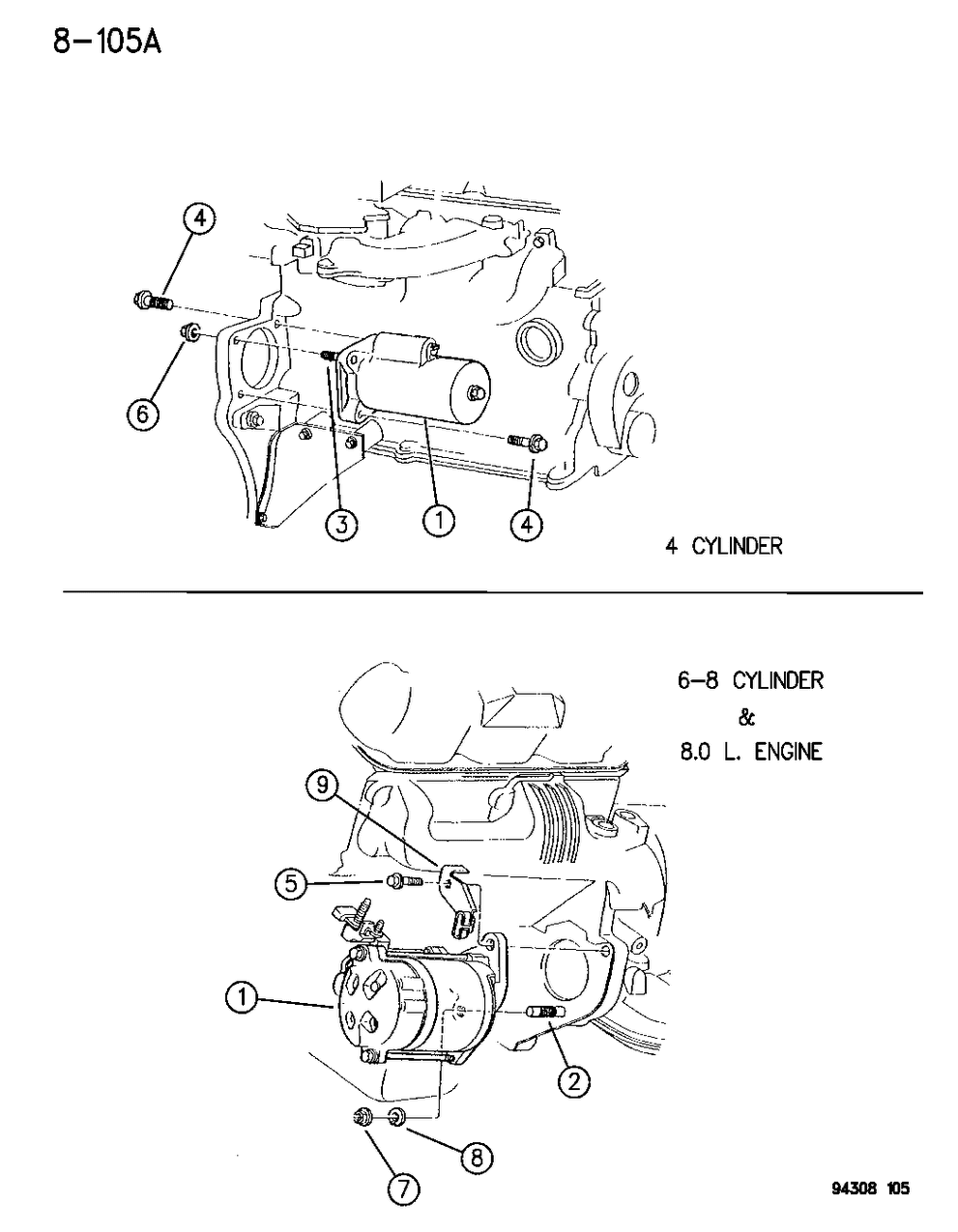 8-105A

4

6

3

1

4

4 CYLINDER

6-8 CYLINDER
&
8.0 L. ENGINE

9

5

1

2

8

7

94308 105