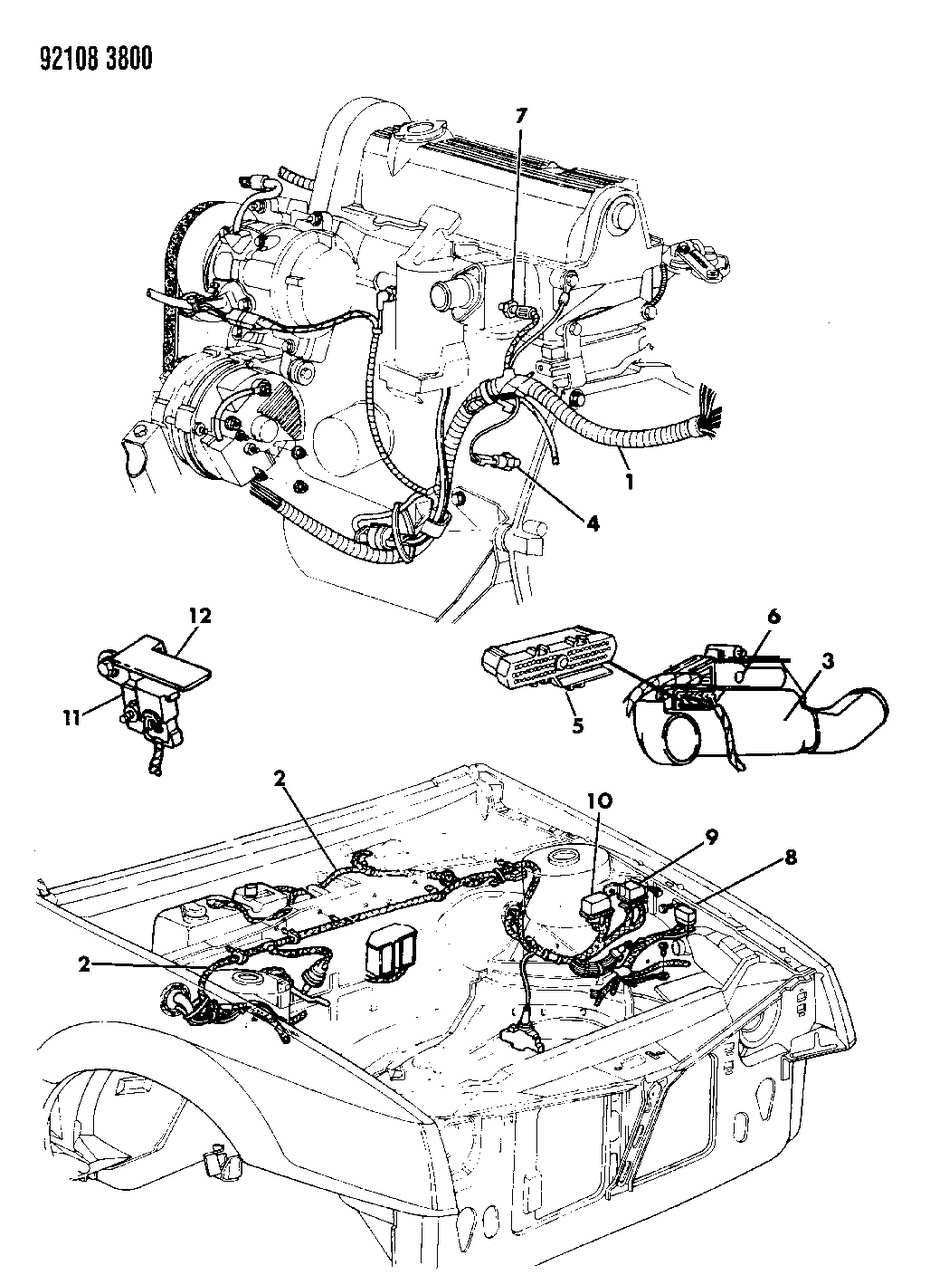 92108 3800

7

1

4

12

11

6

3

5

2

10

9

8

2