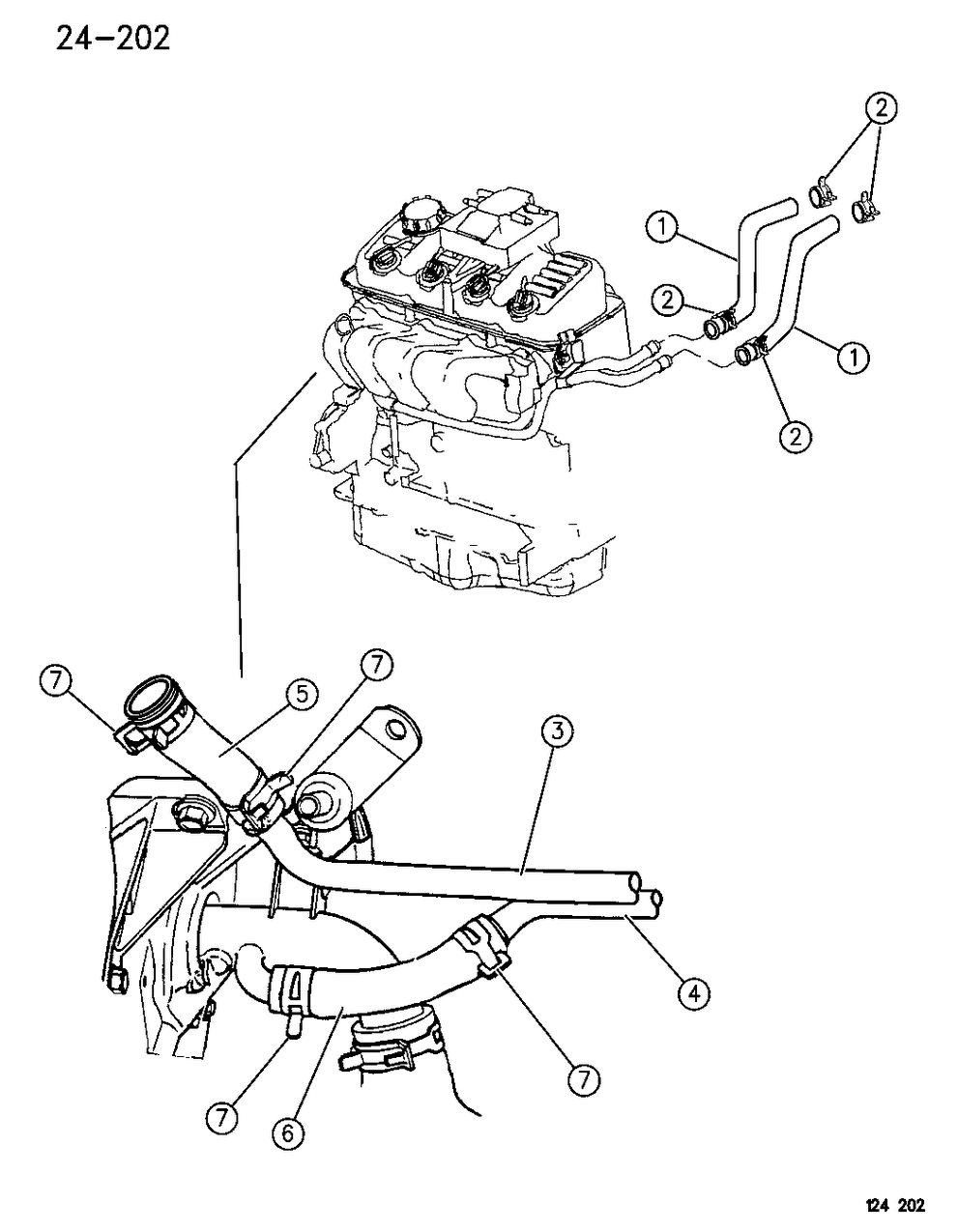 24-202

2
1
2
1
2

7
5
7
3
4
7
7
6

124 202