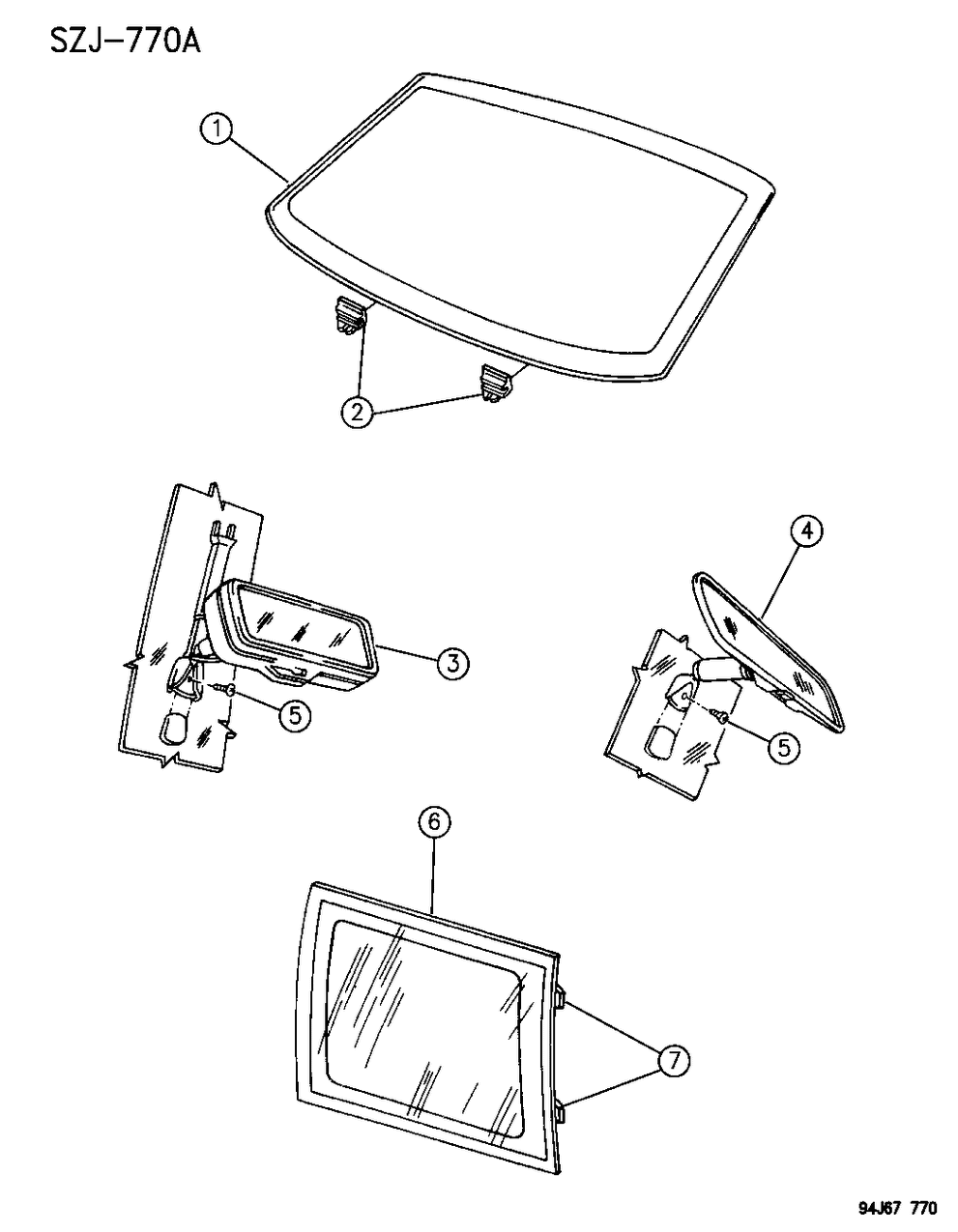 SZJ-770A

1

2

4

3

5

5

6

7

94J67 770