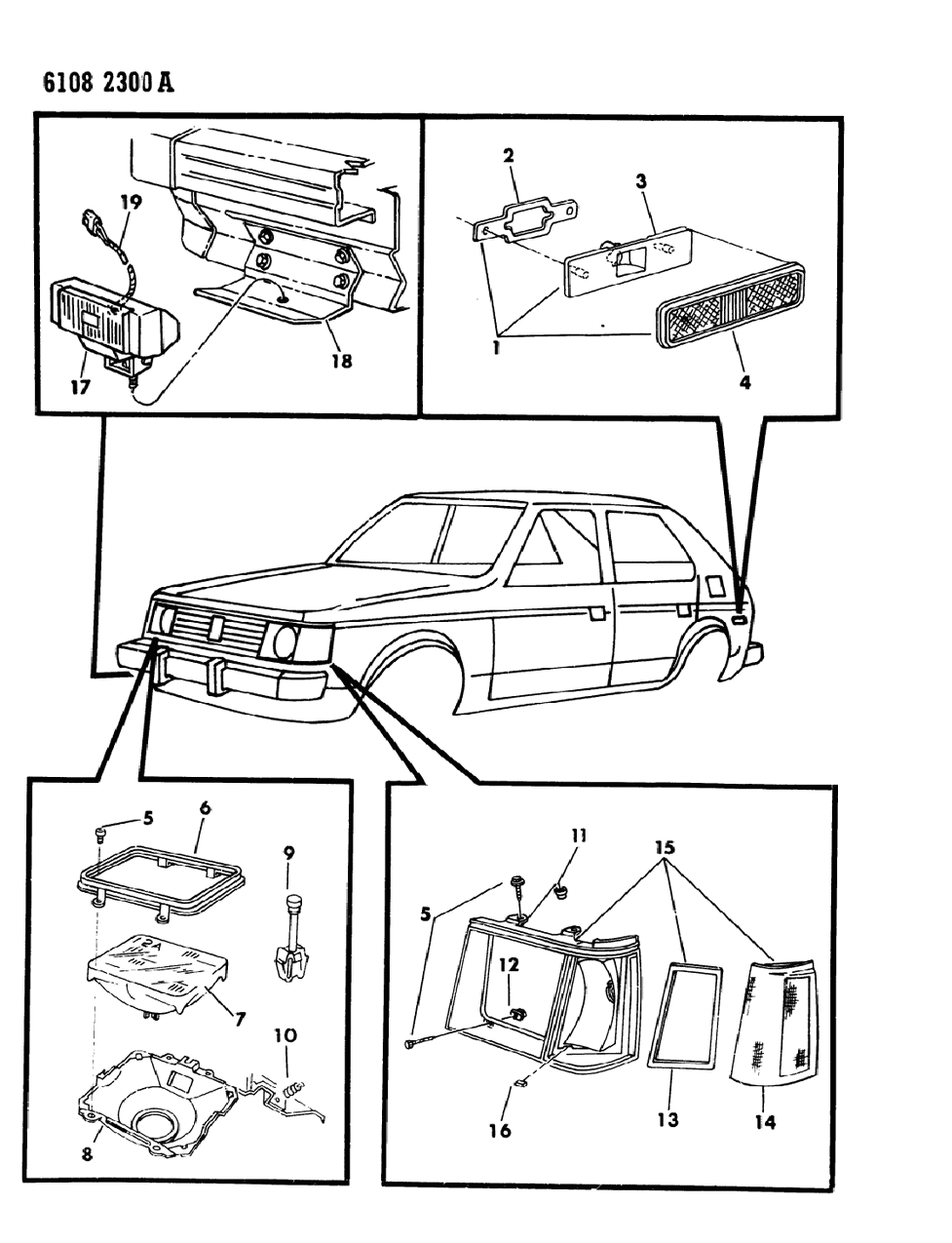 6108 2300 A

19
17
18

2
3
1
4

5
6
9
2A
7
10
8

11
15
5
12
16
13
14