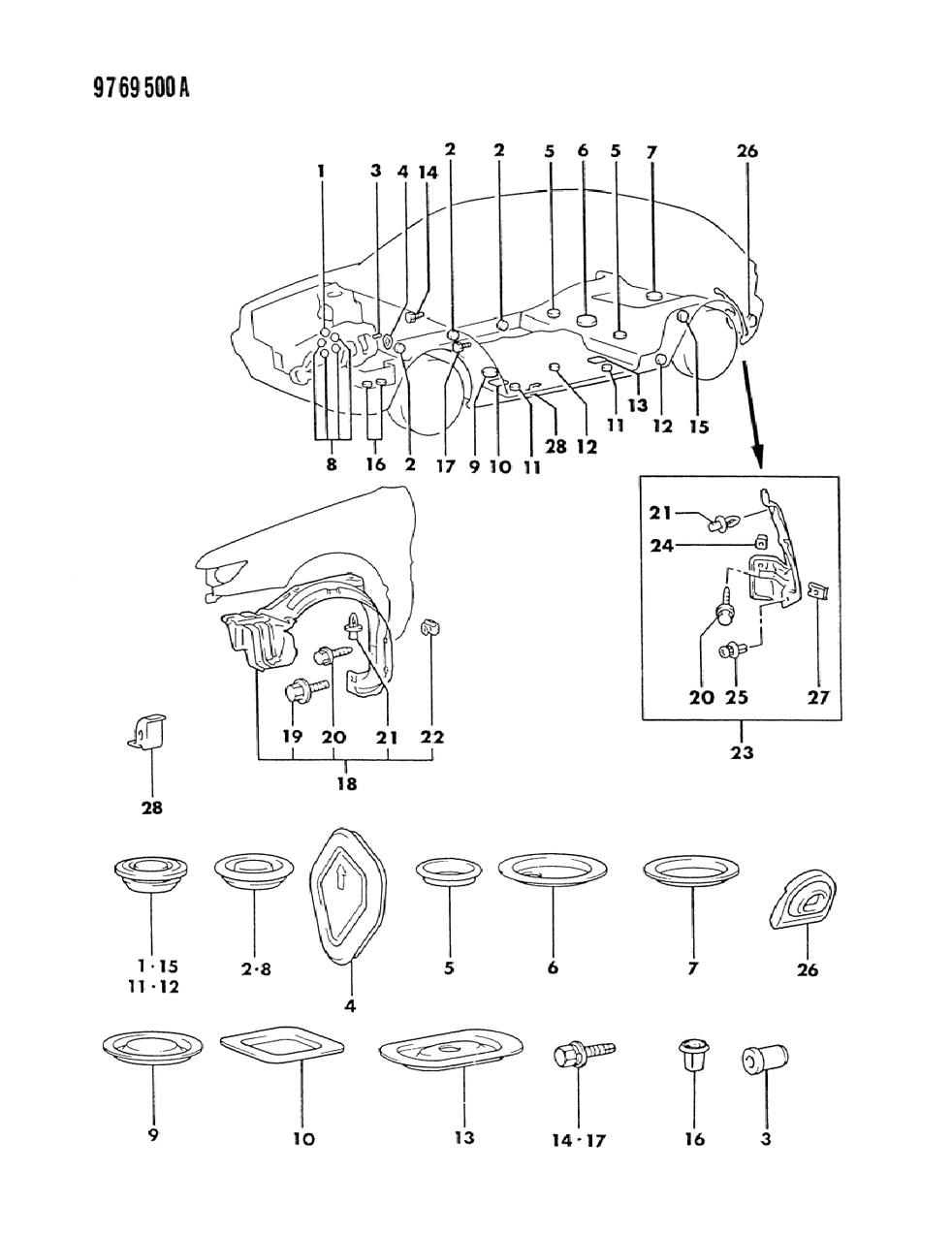 9769 500 A

1 3 4 14 2 2 5 6 5 7 26

8 16 2 17 9 10 11 28 12 11 13 12 15

21 24 20 25 27 23

19 20 21 22 18

28

1 · 15
11 · 12

2 · 8

4

5

6

7

26

9

10

13

14 · 17

16

3