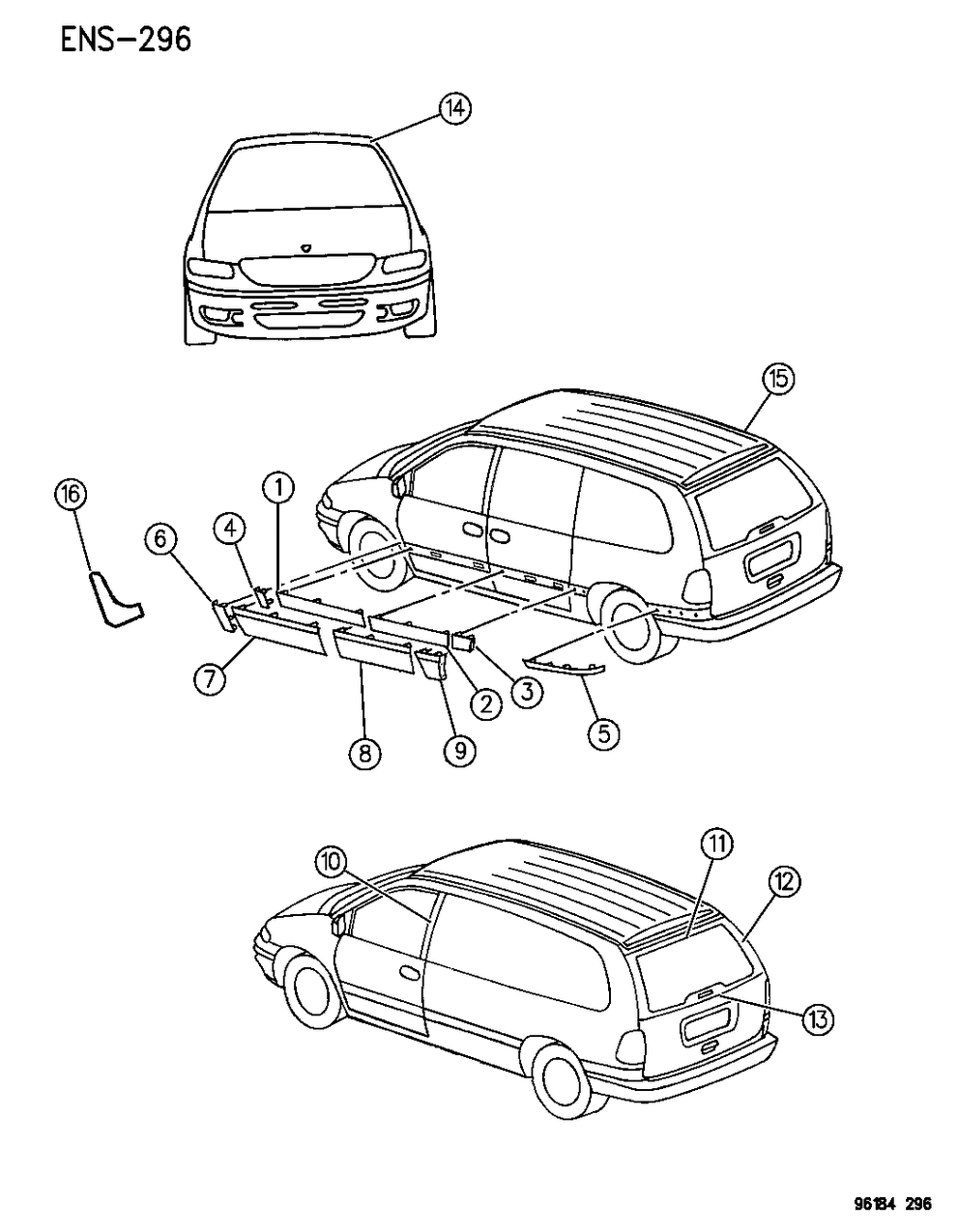 ENS-296

14

15

16

6

4

1

7

8

9

2

3

5

10

11

12

13

96184 296