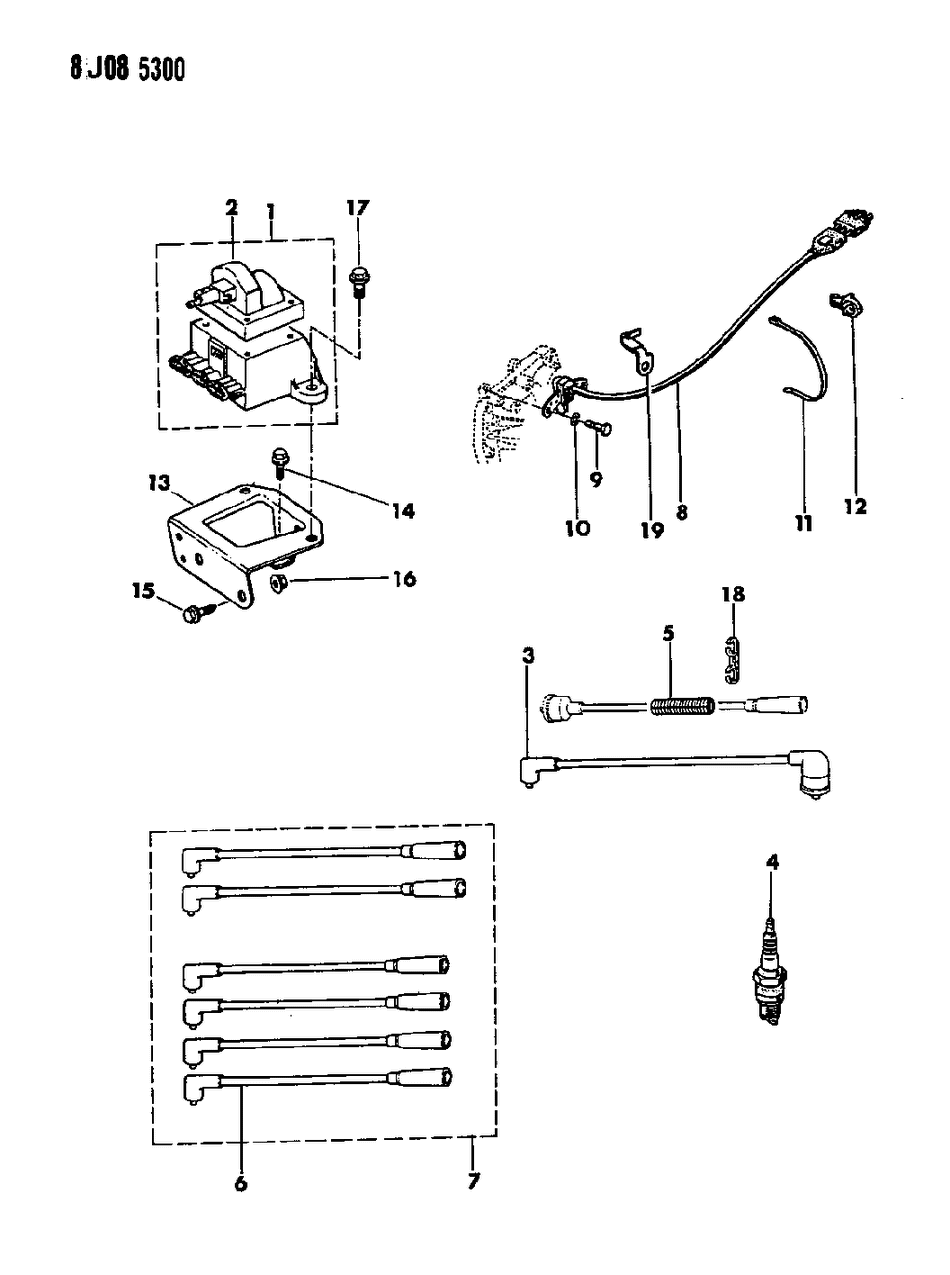 8 J08 5300

2
1
17
13
14
15
16
10
9
19
8
11
12
18
5
3
4
6
7