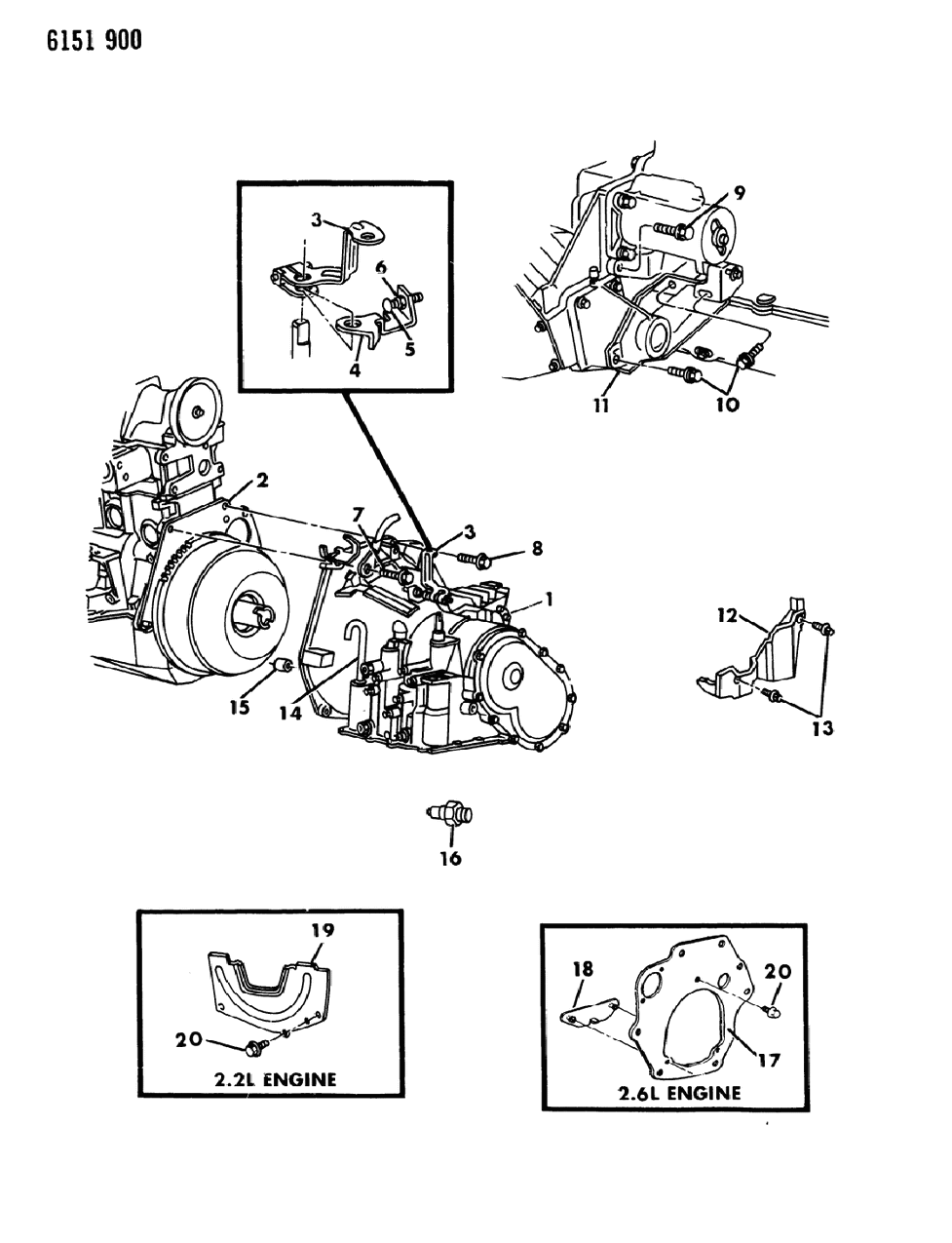 6151 900

3
6
5
4

9

11
10

2
7
3
8
1

12
13

15
14

16

19
20
2.2L ENGINE

18
20
17
2.6L ENGINE