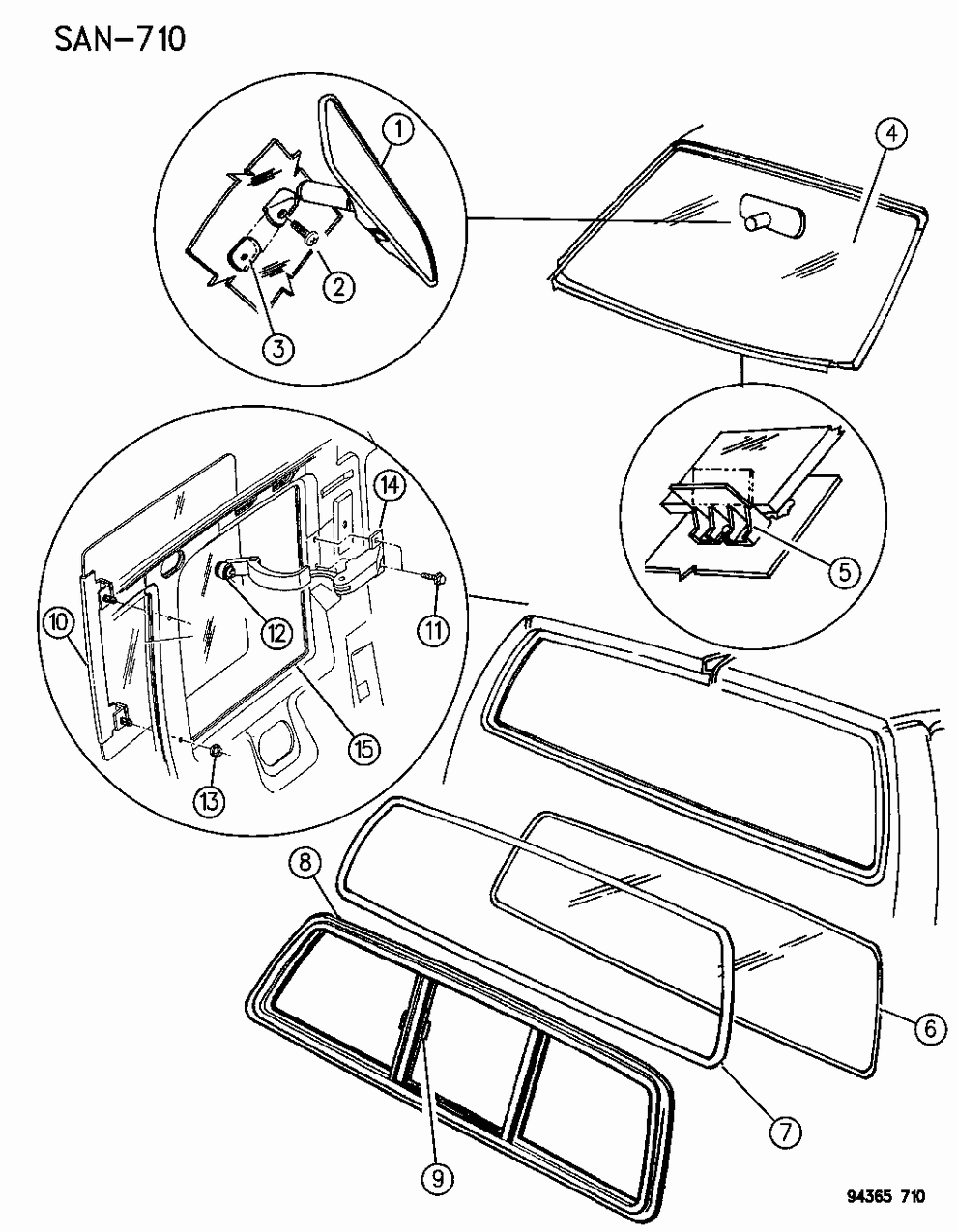 SAN-710

1
2
3
4
5
14
10
12
11
15
13
8
6
7
9

94365 710