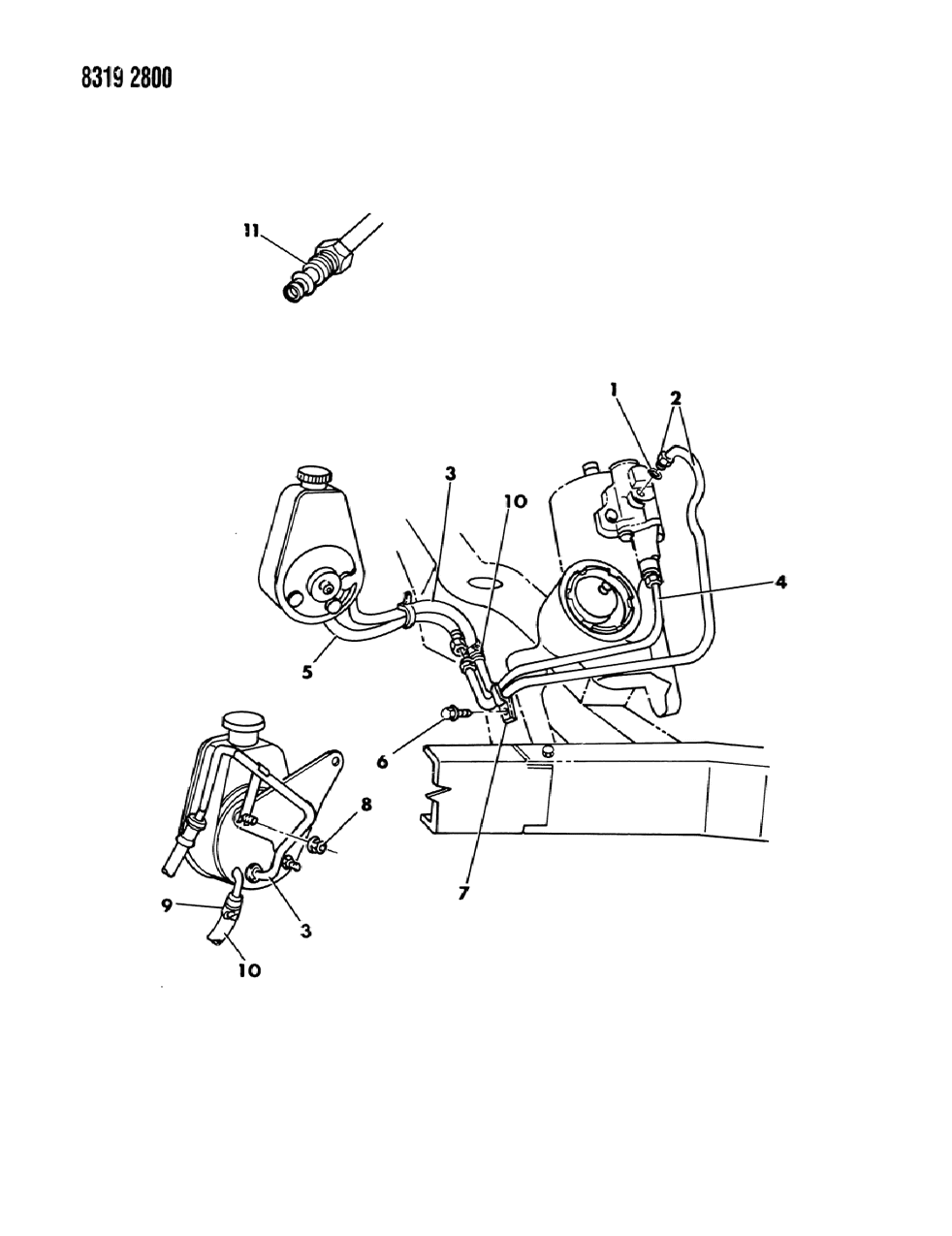 8319 2800

11

1
2
3
10
4
5
6
7
8
9
3
10