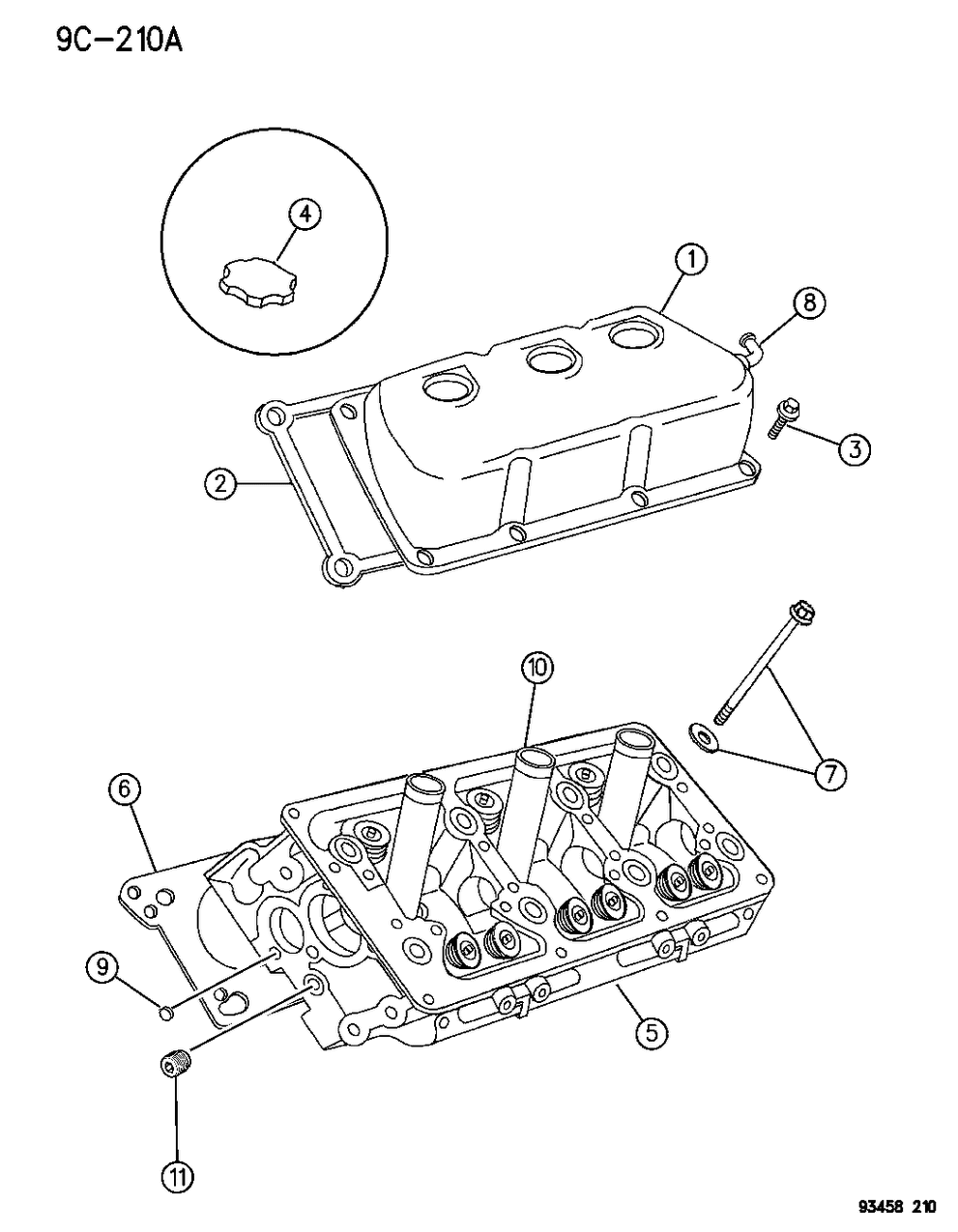 9C-210A

4

1

8

3

2

10

7

6

9

5

11

93458 210