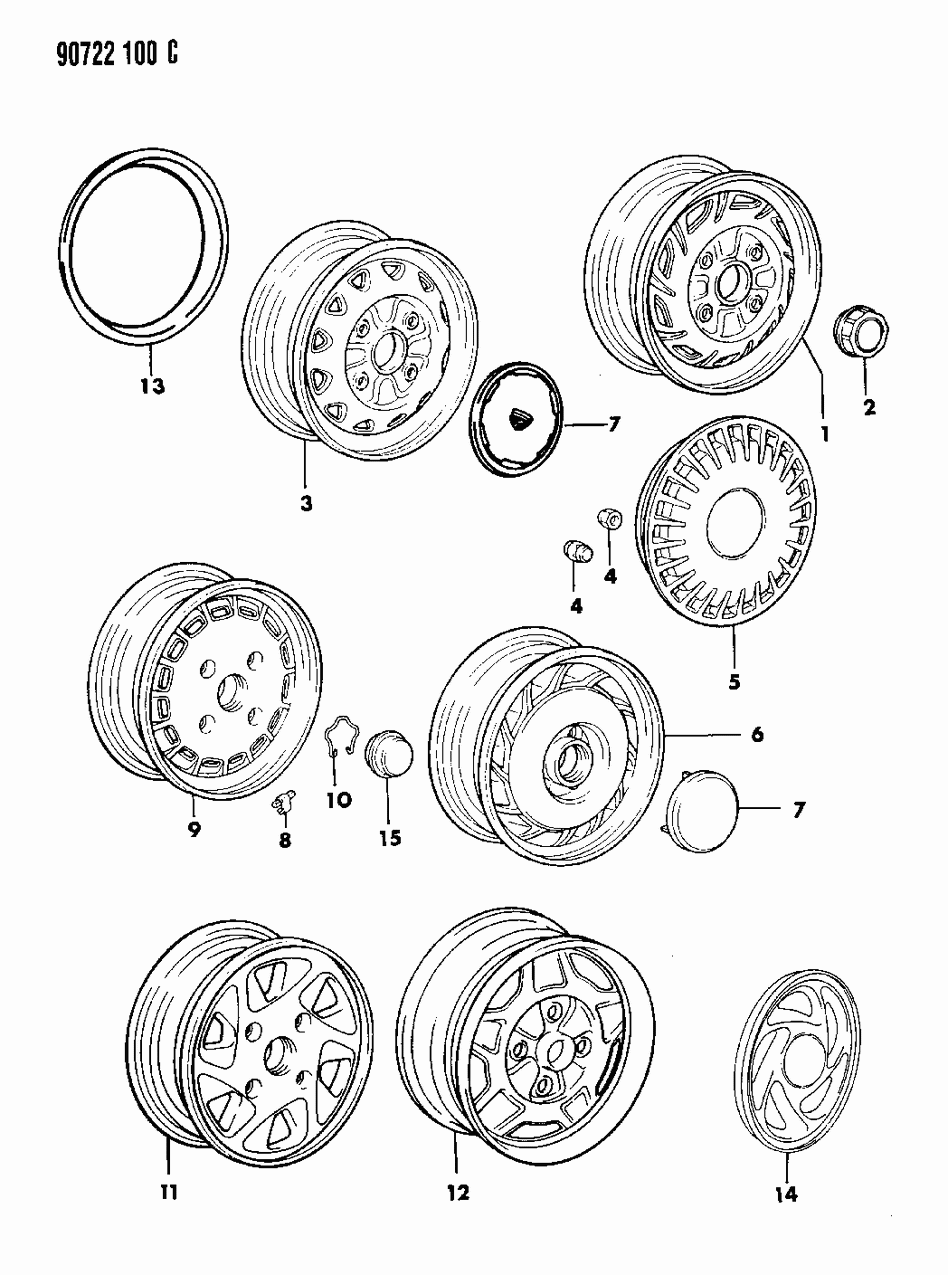 90722 100 C

13
3
7
1
2
4
4
5
9
8
10
15
6
7
11
12
14