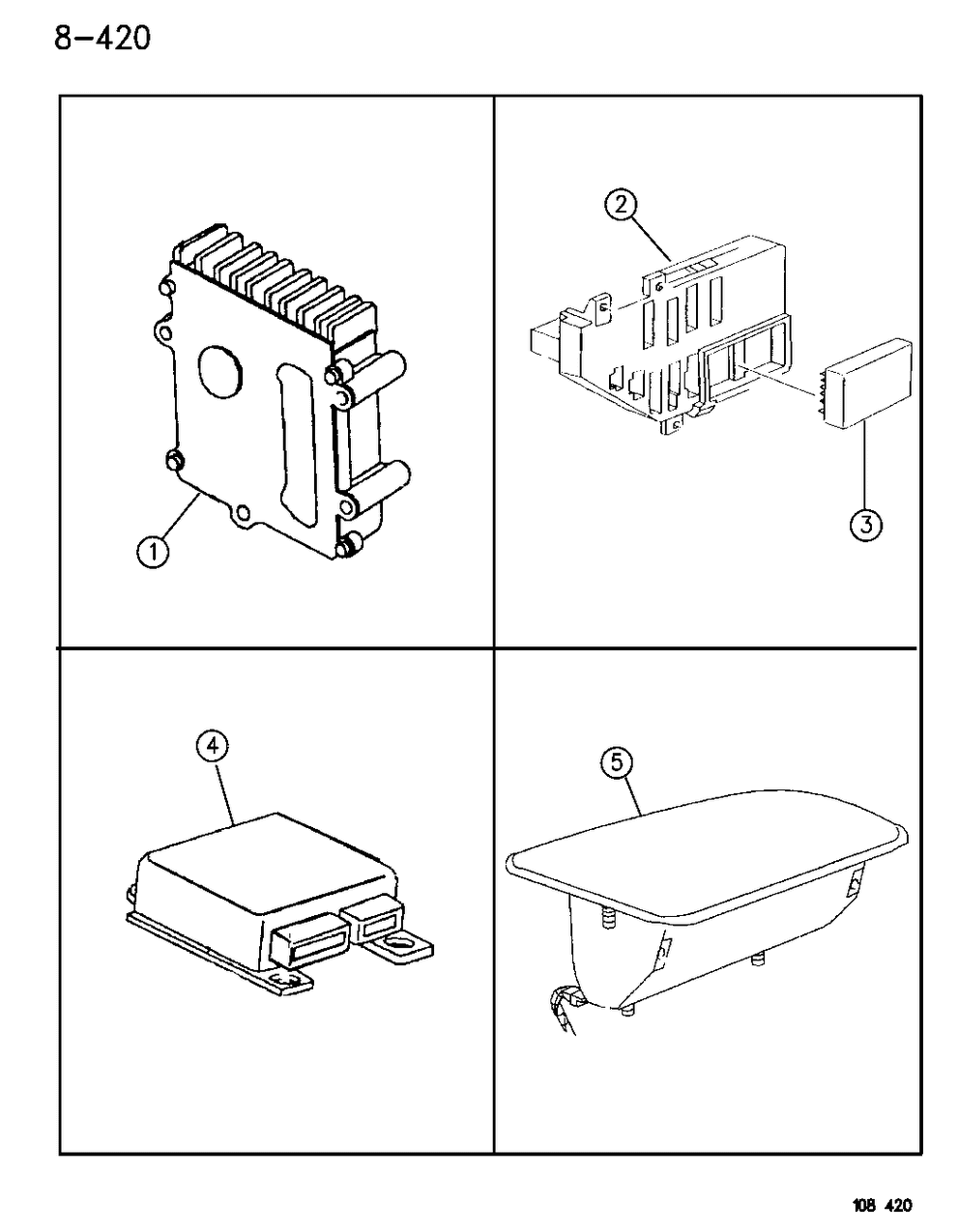 8-420

1

2

3

4

5

108 420