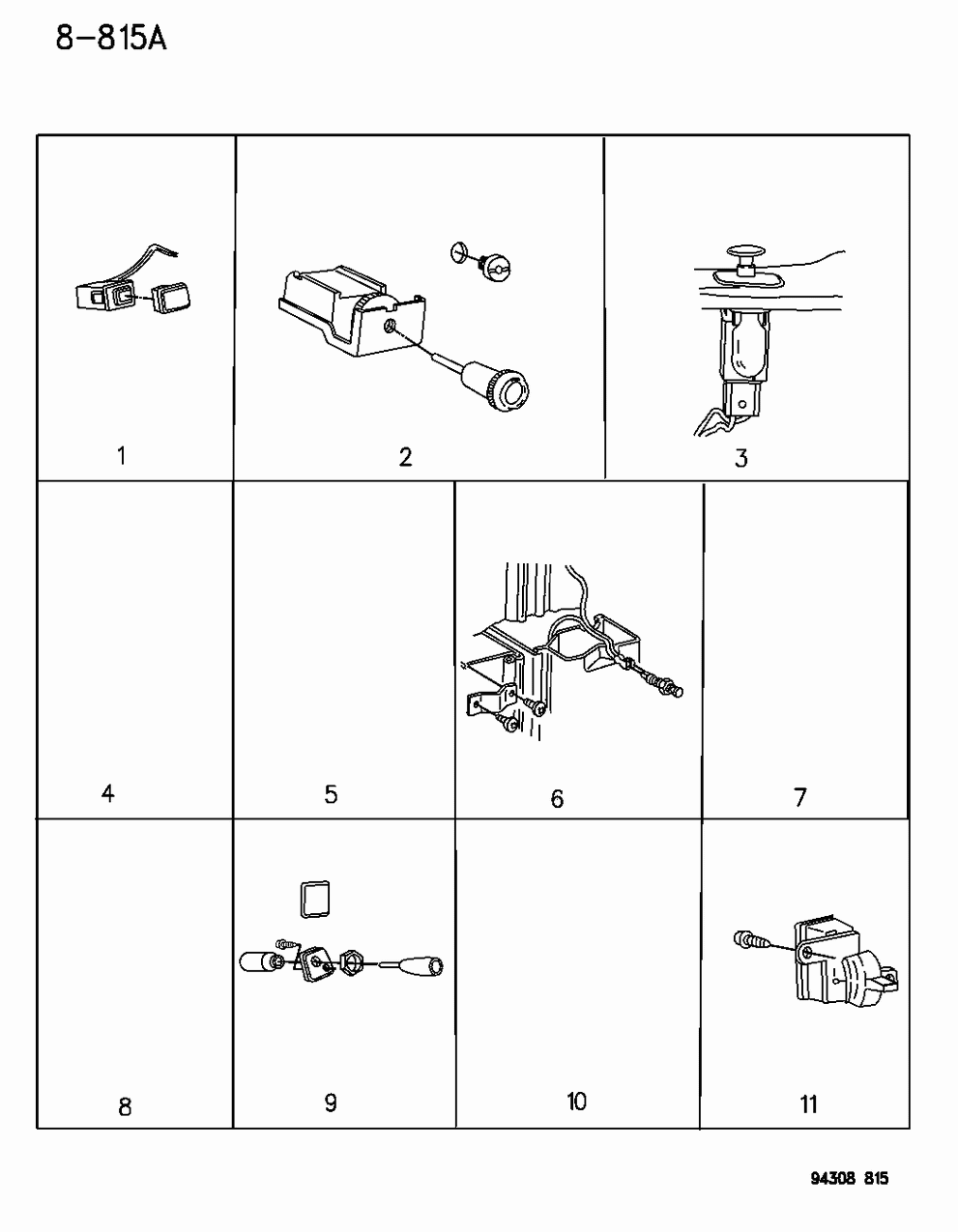 8-815A

1

2

3

4

5

6

7

8

9

10

11

94308 815