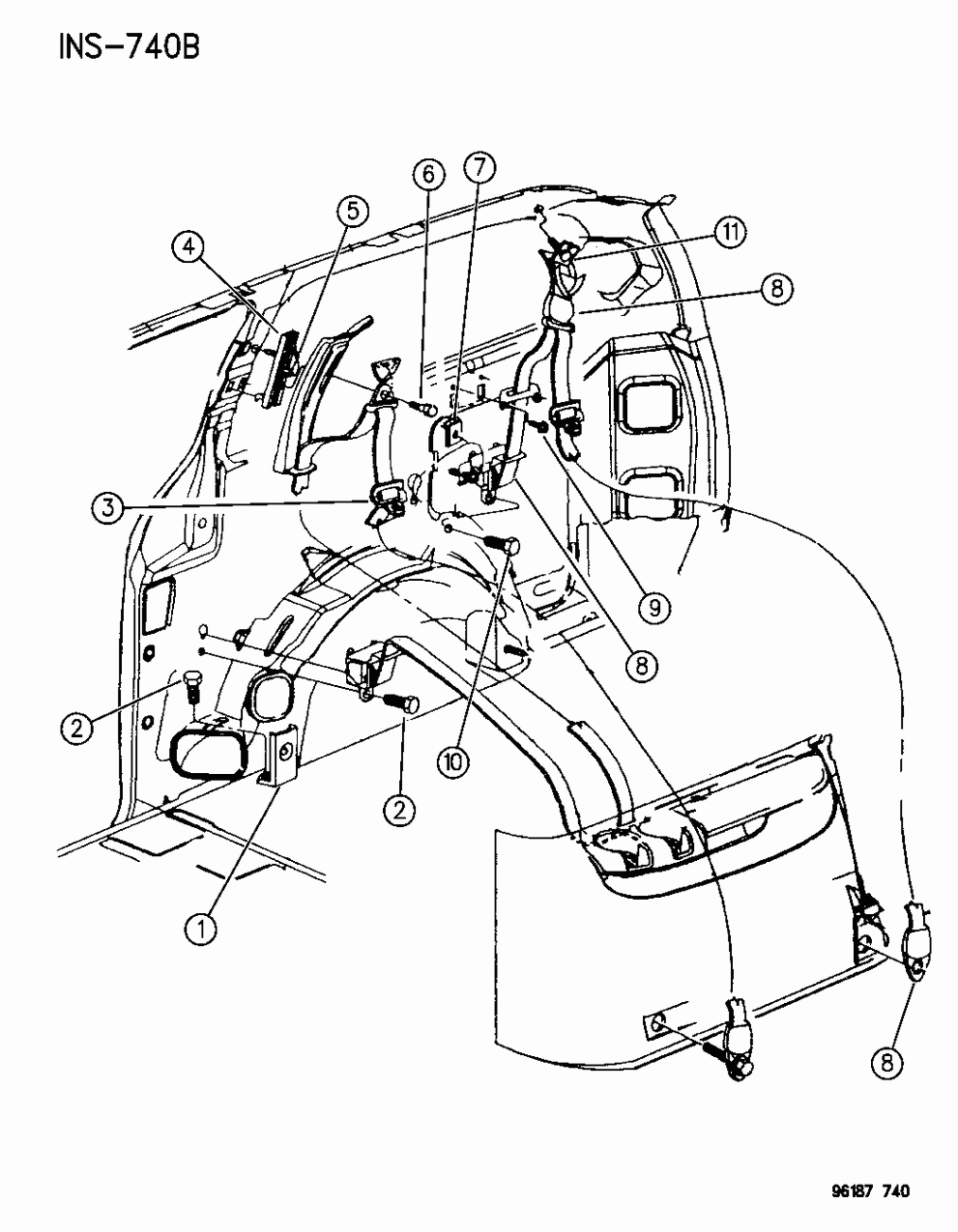 INS-740B

6
7
5
4
11
8
3
9
8
2
10
2
1
8

96187 740