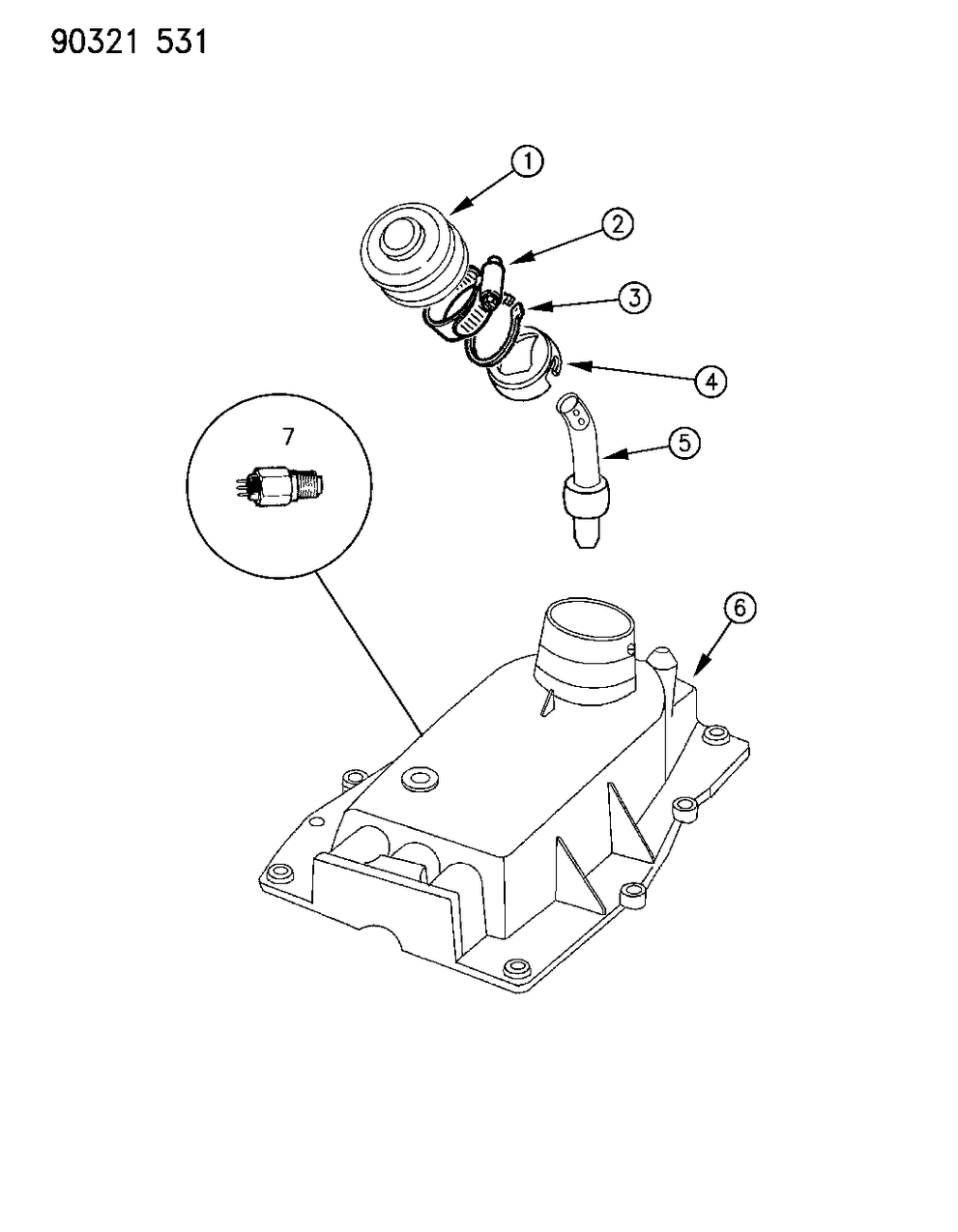 90321 531

1

2

3

4

5

7

6